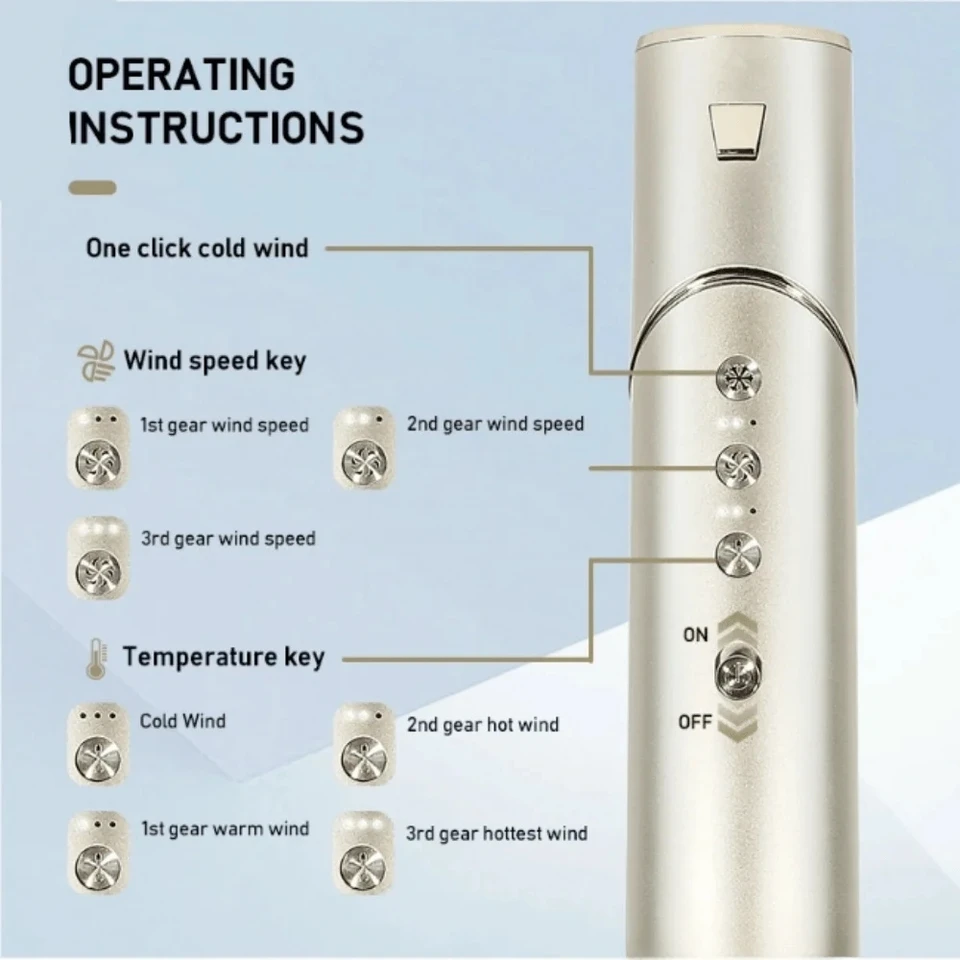 OPERATING INSTRUCTIONS

One click cold wind

Wind speed key

1st gear wind speed

2nd gear wind speed

3rd gear wind speed

Temperature key

Cold Wind

2nd gear hot wind

1st gear warm wind

3rd gear hottest wind

ON

OFF