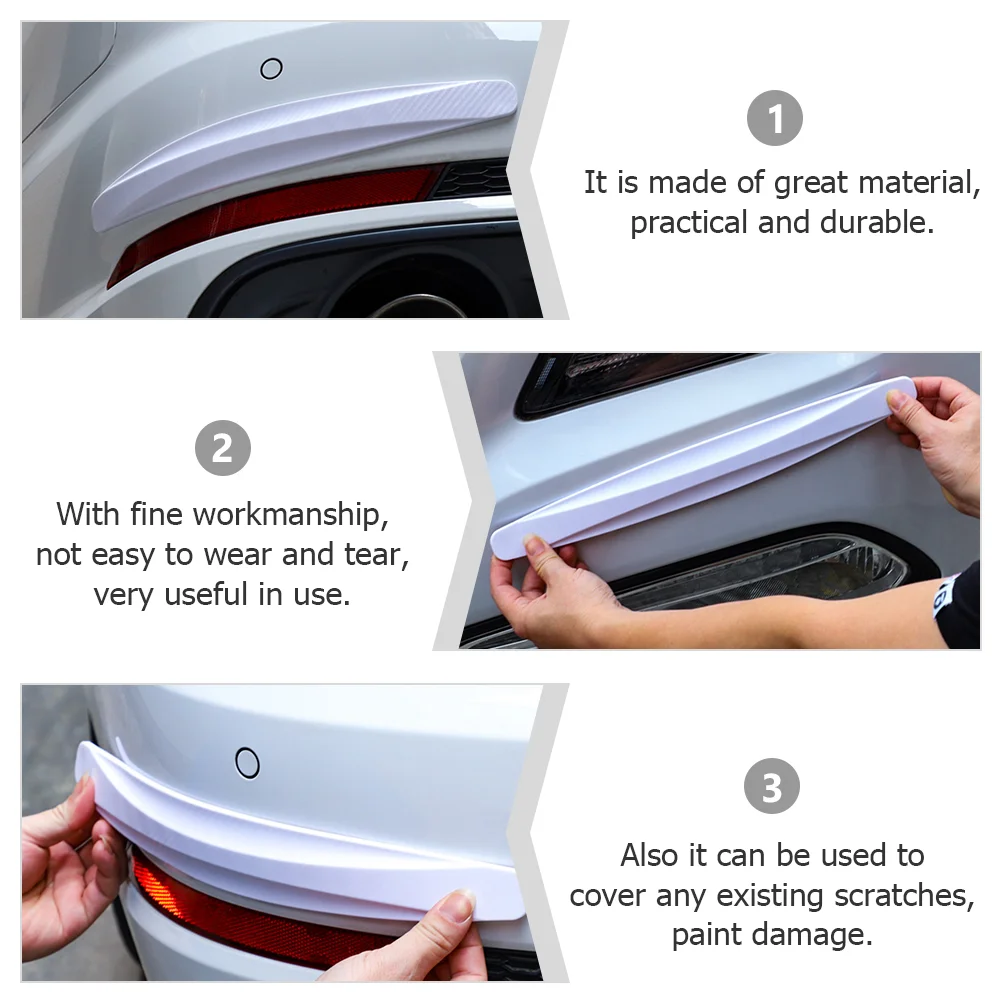 1

It is made of great material, practical and durable.

2

With fine workmanship, not easy to wear and tear, very useful in use.

3

Also it can be used to cover any existing scratches, paint damage.