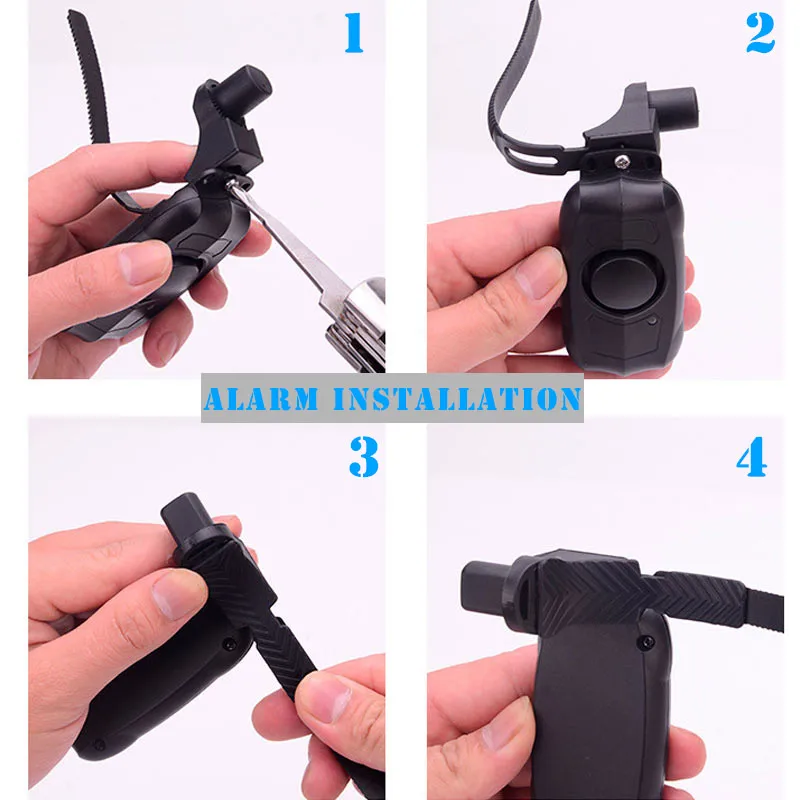 1

2

ALARM INSTALLATION

3

4