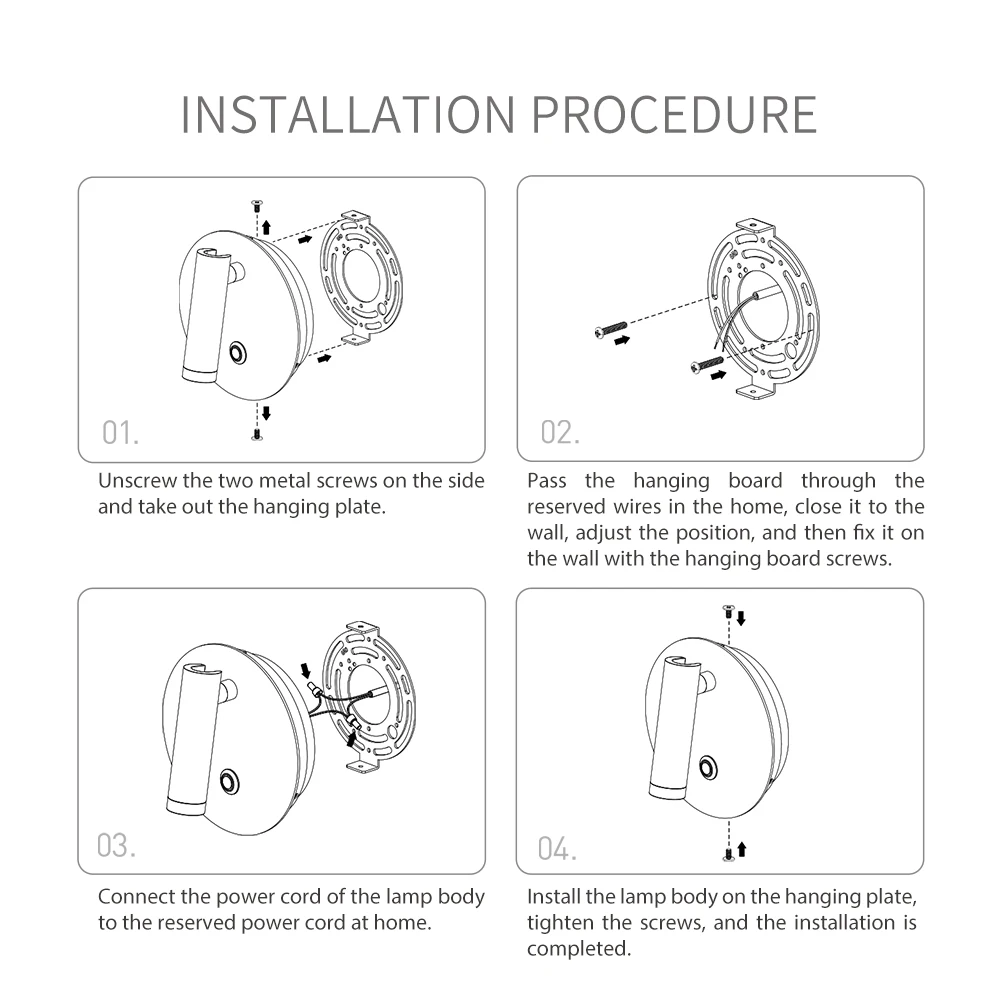 INSTALLATION PROCEDURE

01.

Unscrew the two metal screws on the side and take out the hanging plate.

02.

Pass the hanging board through the reserved wires in the home, close it to the wall, adjust the position, and then fix it on the wall with the hanging board screws.

03.

Connect the power cord of the lamp body to the reserved power cord at home.

04.

Install the lamp body on the hanging plate, tighten the screws, and the installation is completed.