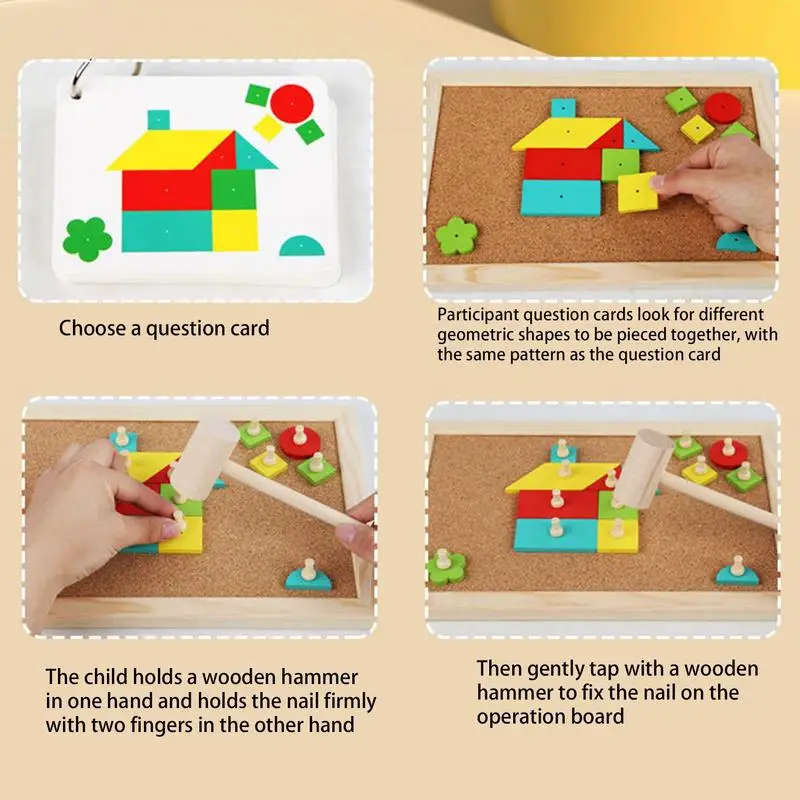 Choose a question card

Participant question cards look for different geometric shapes to be pieced together, with the same pattern as the question card

The child holds a wooden hammer in one hand and holds the nail firmly with two fingers in the other hand

Then gently tap with a wooden hammer to fix the nail on the operation board