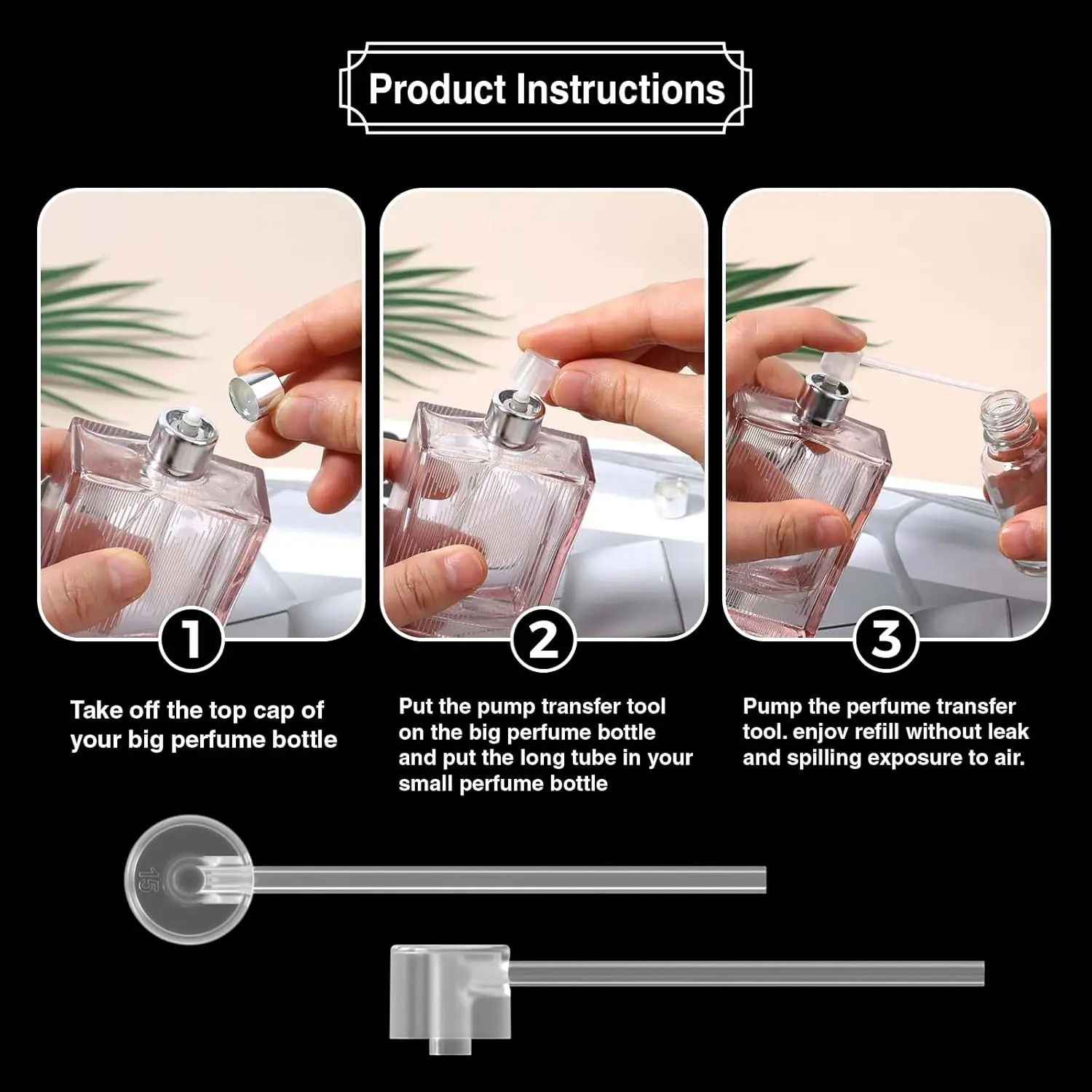 Product Instructions

1

Take off the top cap of your big perfume bottle

2

Put the pump transfer tool on the big perfume bottle and put the long tube in your small perfume bottle

3

Pump the perfume transfer tool. enjov refill without leak and spilling exposure to air.

15