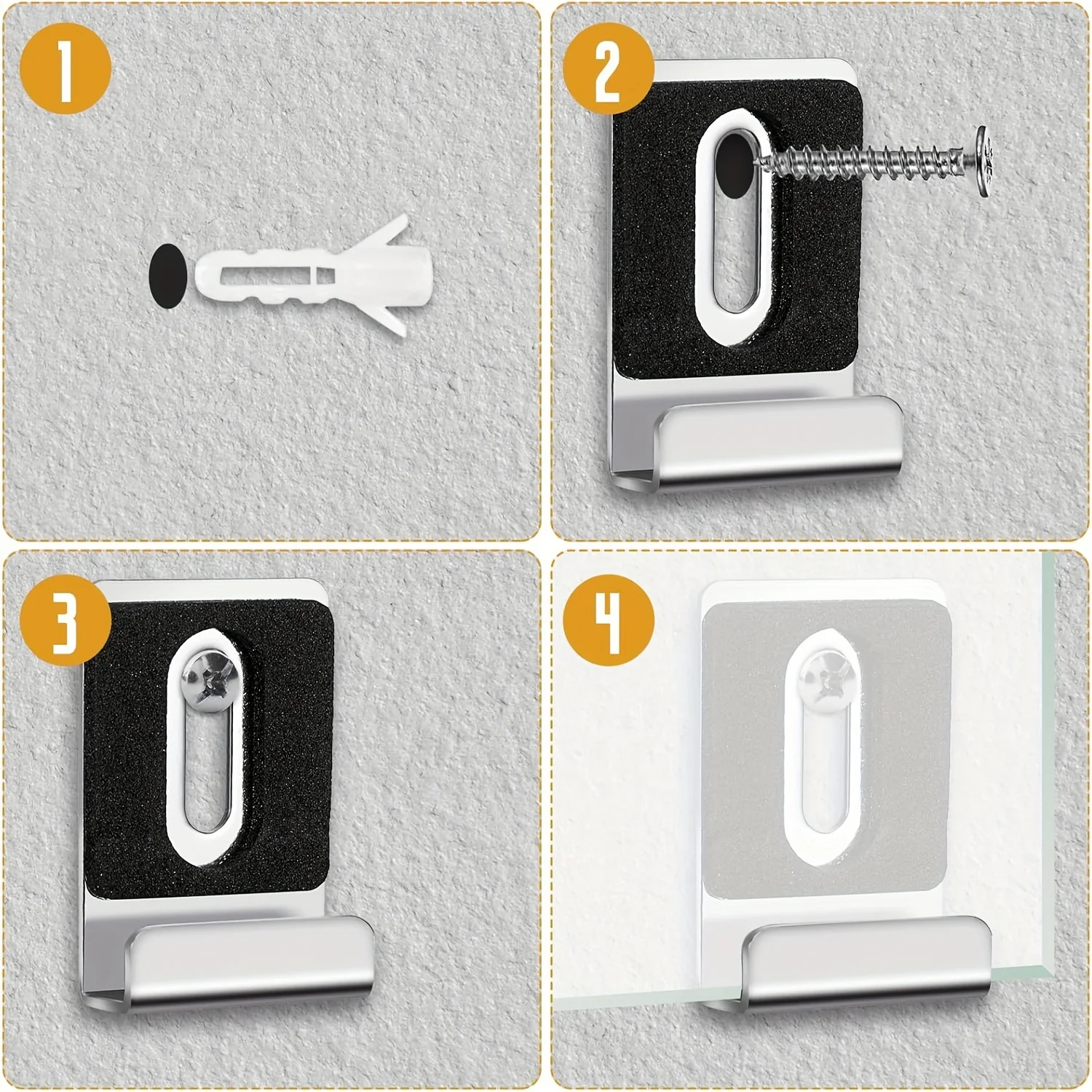 1

2

3

4