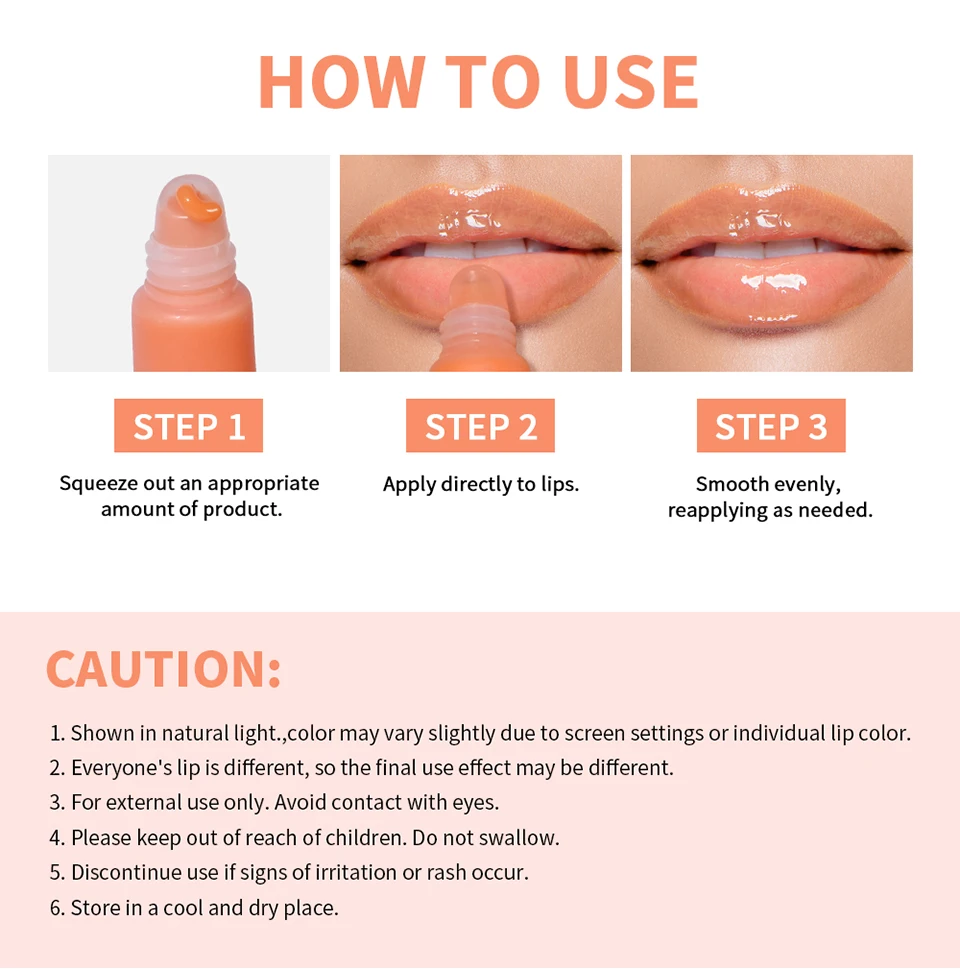 HOW TO USE

STEP 1
Squeeze out an appropriate amount of product.

STEP 2
Apply directly to lips.

STEP 3
Smooth evenly, reapplying as needed.

CAUTION:

1. Shown in natural light.,color may vary slightly due to screen settings or individual lip color.
2. Everyone's lip is different, so the final use effect may be different.
3. For external use only. Avoid contact with eyes.
4. Please keep out of reach of children. Do not swallow.
5. Discontinue use if signs of irritation or rash occur.
6. Store in a cool and dry place.