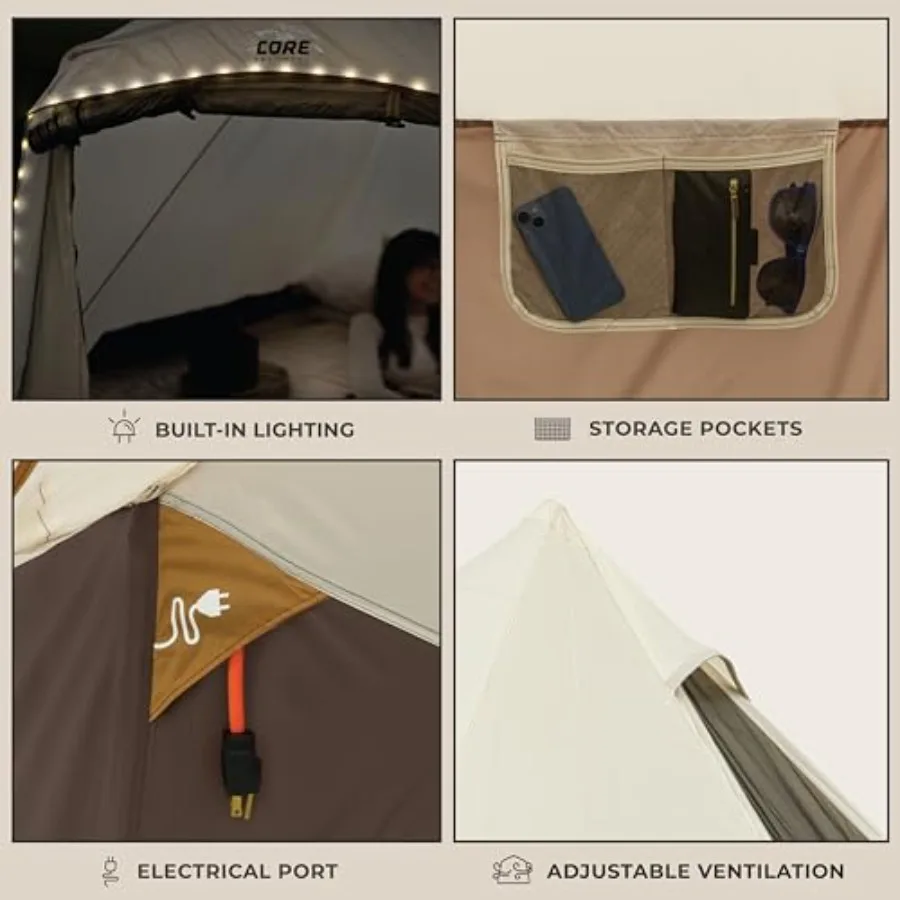 CORE

BUILT-IN LIGHTING

STORAGE POCKETS

ELECTRICAL PORT

ADJUSTABLE VENTILATION