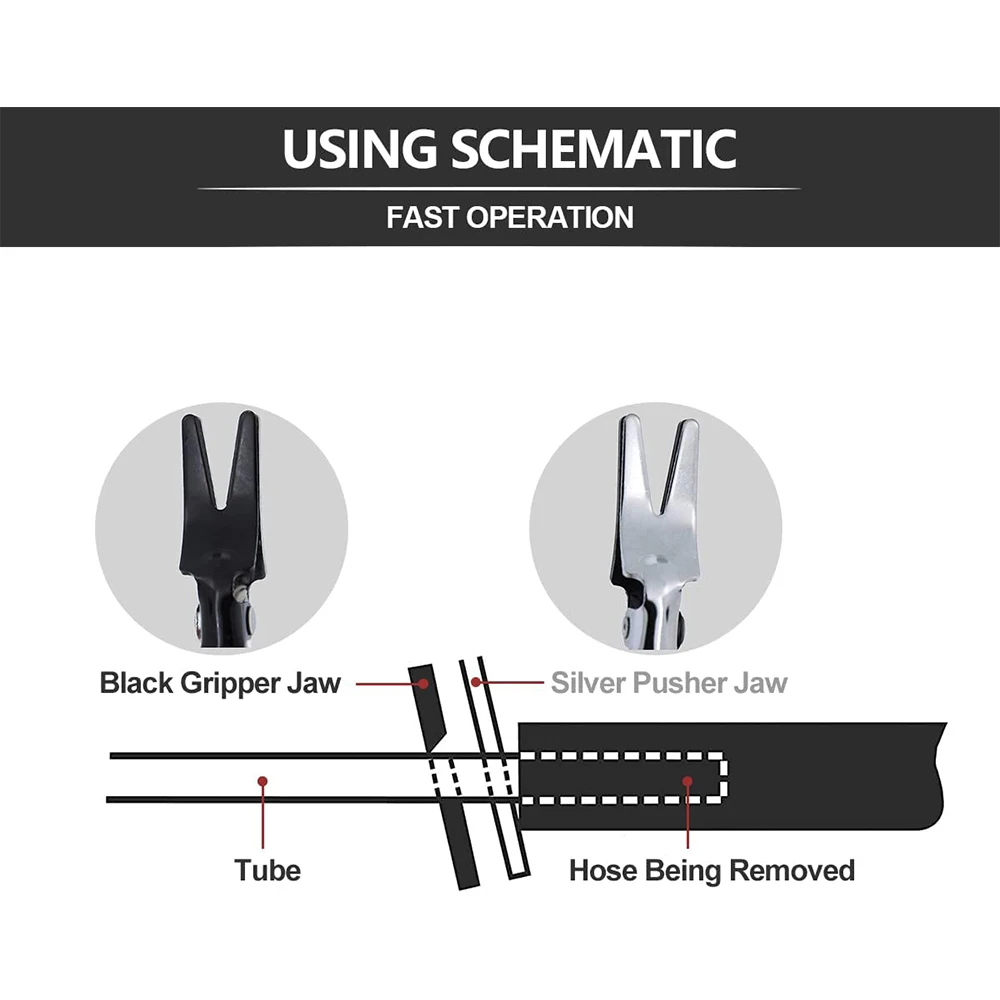 USING SCHEMATIC
FAST OPERATION

Black Gripper Jaw
Silver Pusher Jaw

Tube
Hose Being Removed