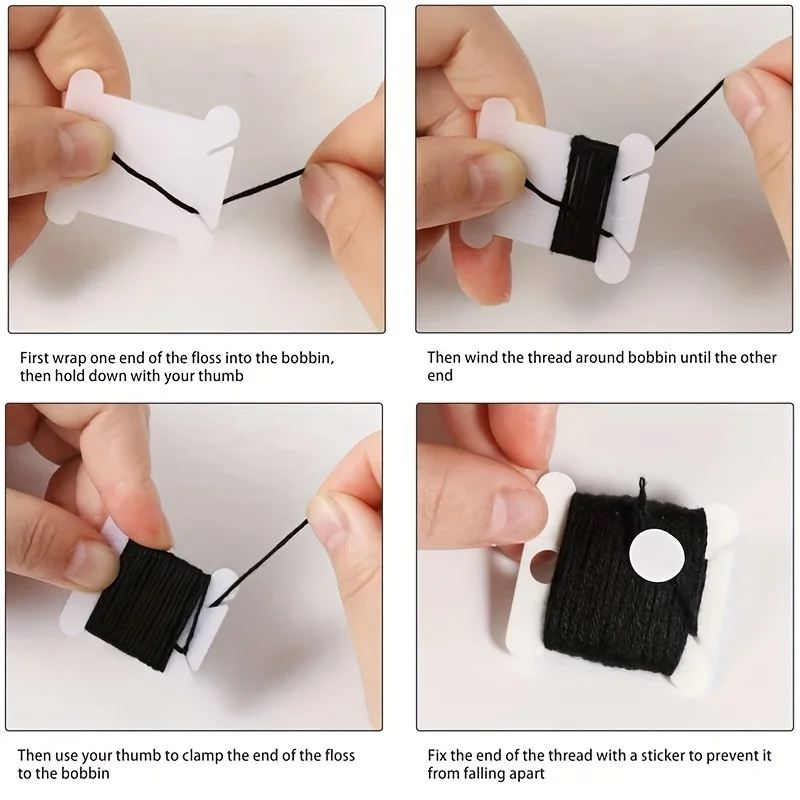 First wrap one end of the floss into the bobbin, then hold down with your thumb

Then wind the thread around bobbin until the other end

Then use your thumb to clamp the end of the floss to the bobbin

Fix the end of the thread with a sticker to prevent it from falling apart