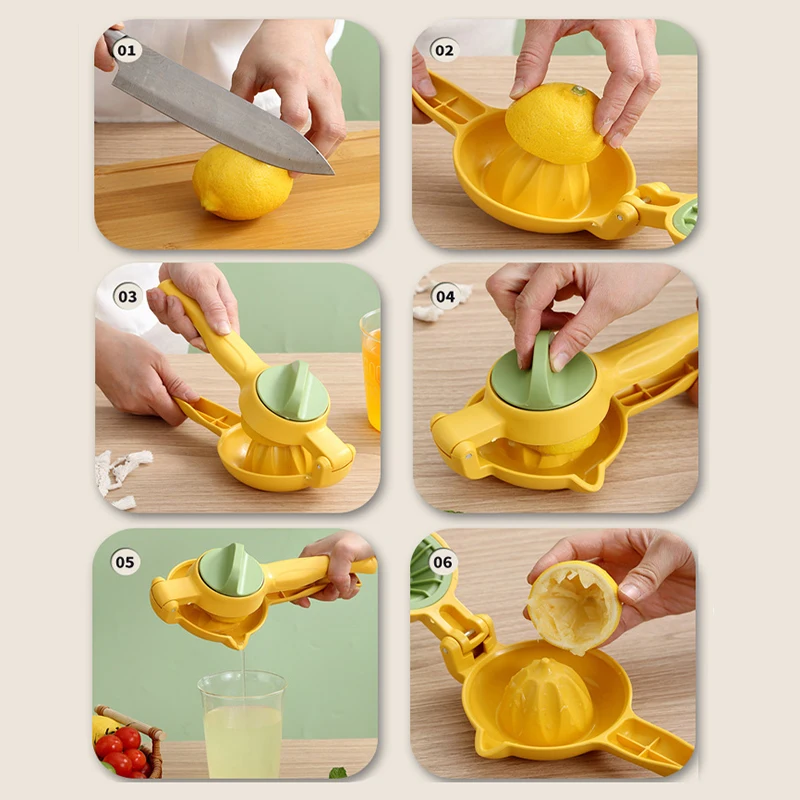 01

02

03

04

05

06