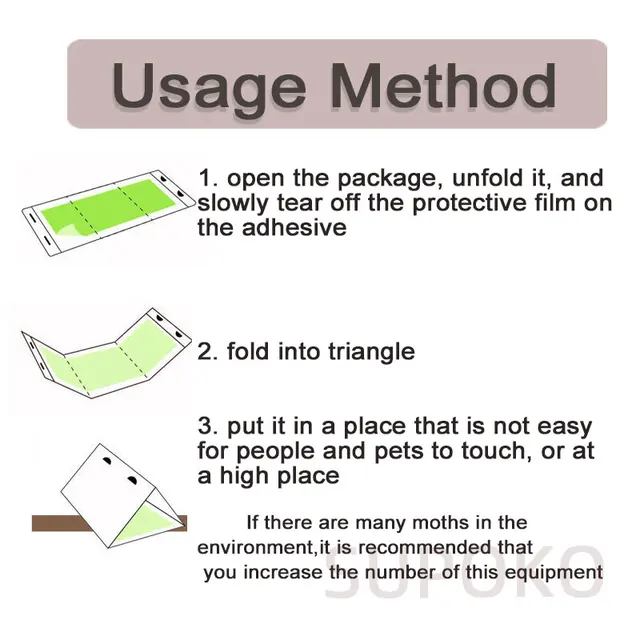 Usage Method

1. open the package, unfold it, and slowly tear off the protective film on the adhesive

2. fold into triangle

3. put it in a place that is not easy for people and pets to touch, or at a high place

If there are many moths in the environment,it is recommended that you increase the number of this equipment

SUPOKO