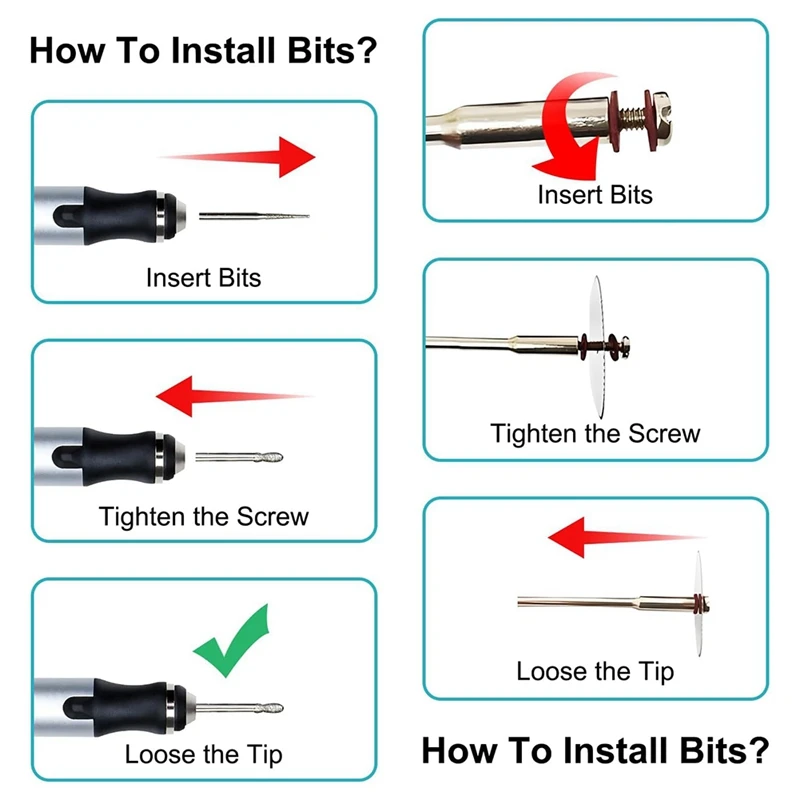 How To Install Bits?

Insert Bits

Tighten the Screw

Loose the Tip

Insert Bits

Tighten the Screw

Loose the Tip

How To Install Bits?