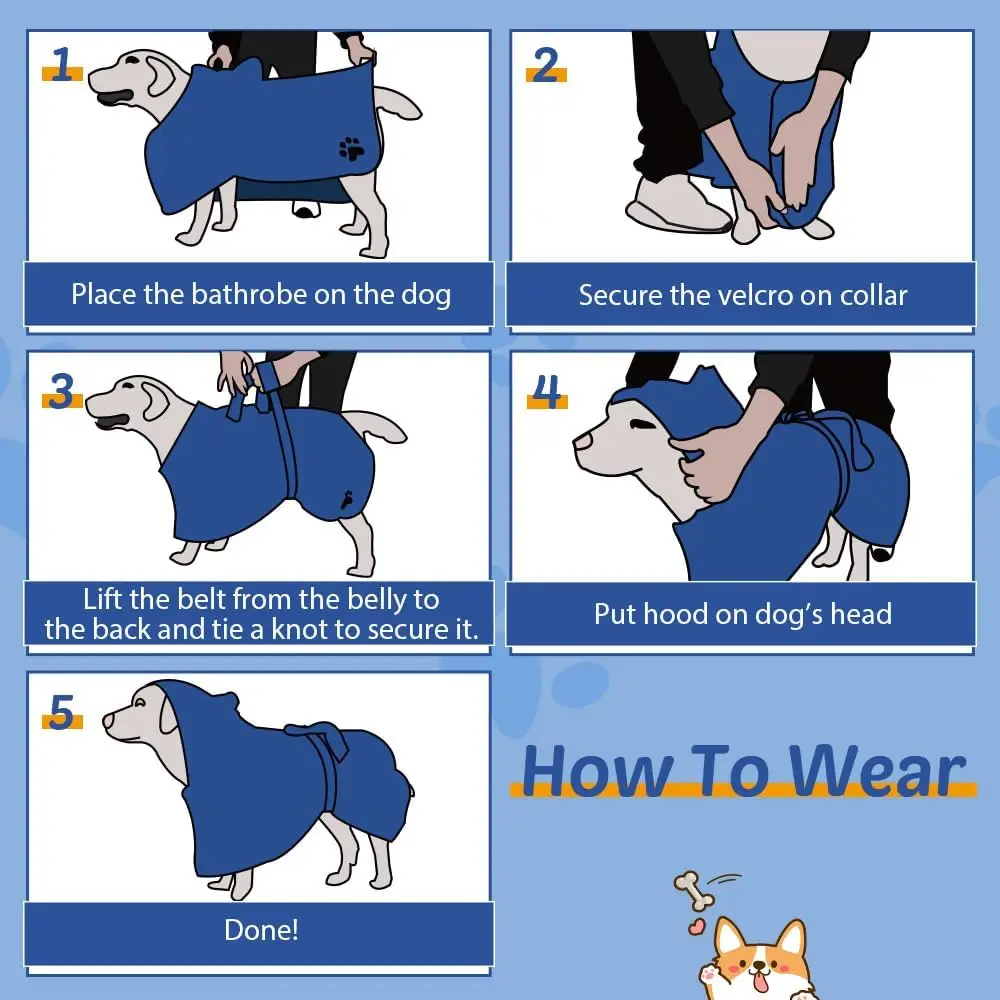 1
Place the bathrobe on the dog

2
Secure the velcro on collar

3
Lift the belt from the belly to the back and tie a knot to secure it.

4
Put hood on dog's head

5
Done!

How To Wear