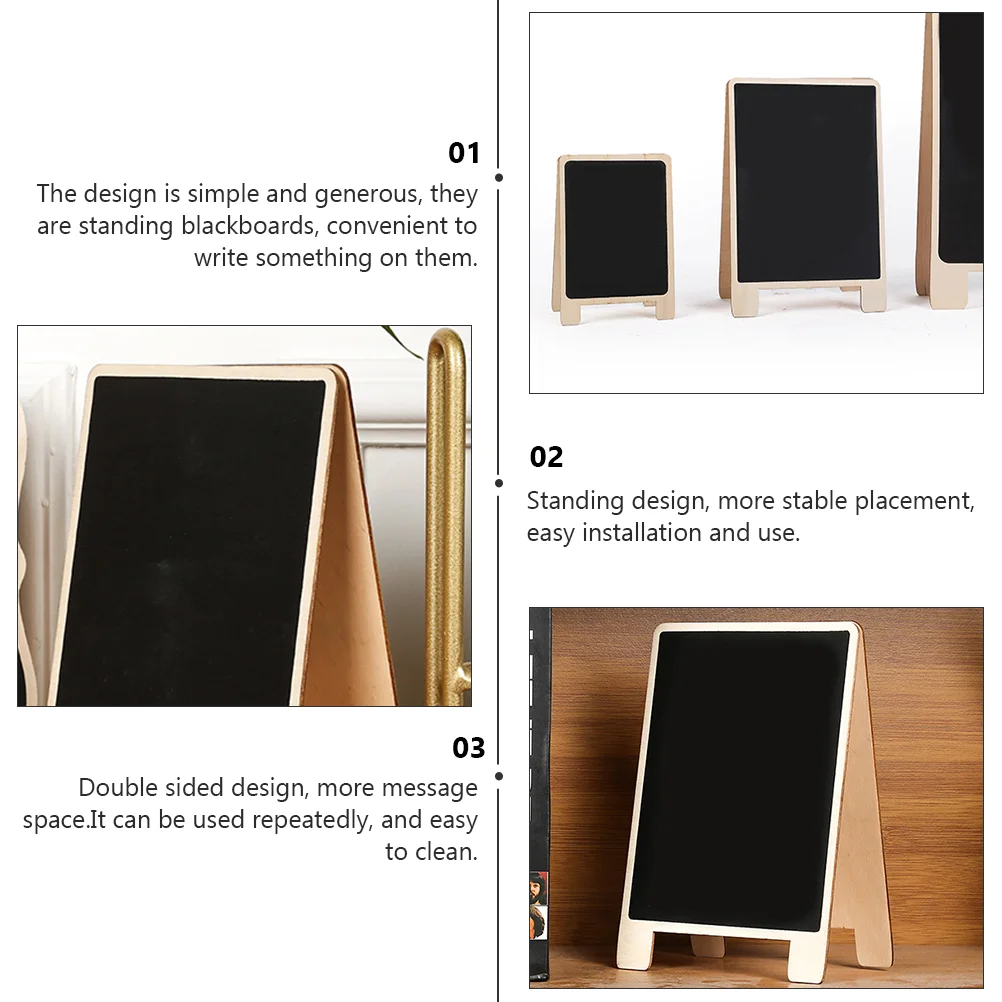 01

The design is simple and generous, they are standing blackboards, convenient to write something on them.

02

Standing design, more stable placement, easy installation and use.

03

Double sided design, more message space.It can be used repeatedly, and easy to clean.