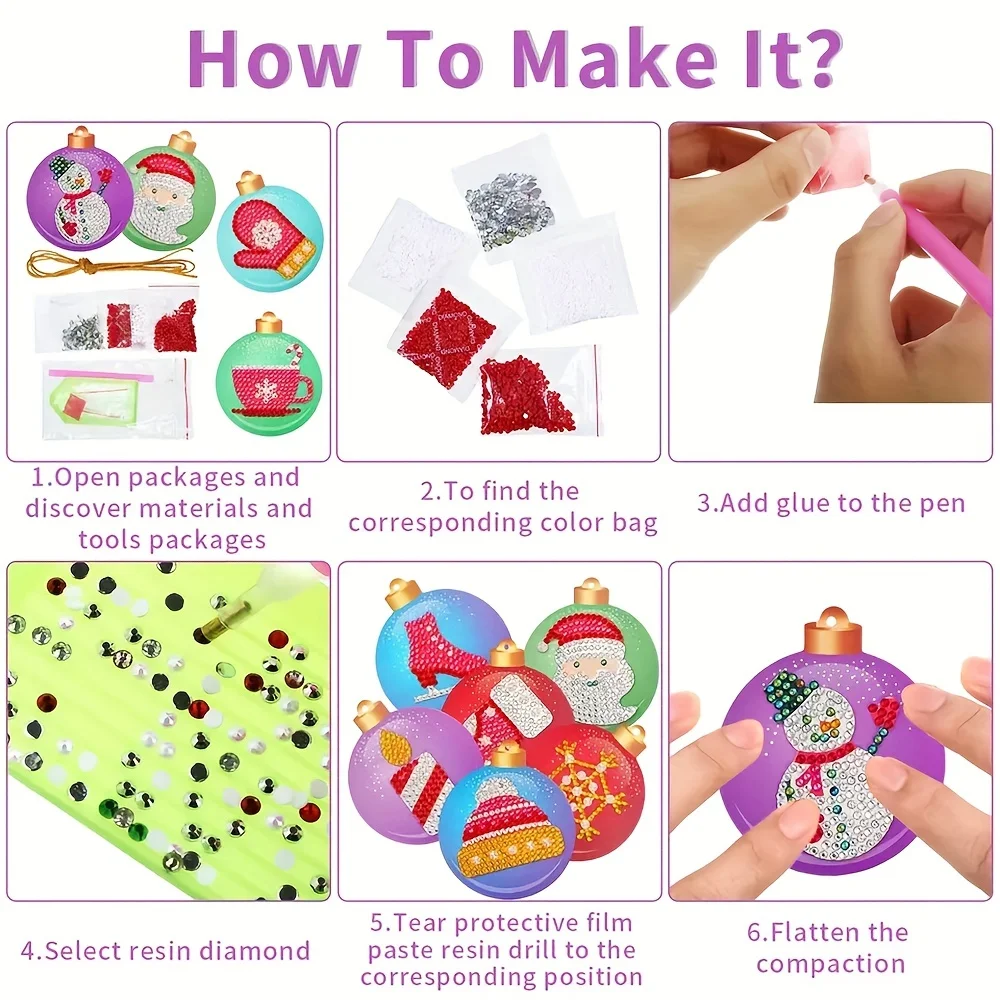 How To Make It?

1.Open packages and discover materials and tools packages

2.To find the corresponding color bag

3.Add glue to the pen

4.Select resin diamond

5.Tear protective film paste resin drill to the corresponding position

6.Flatten the compaction