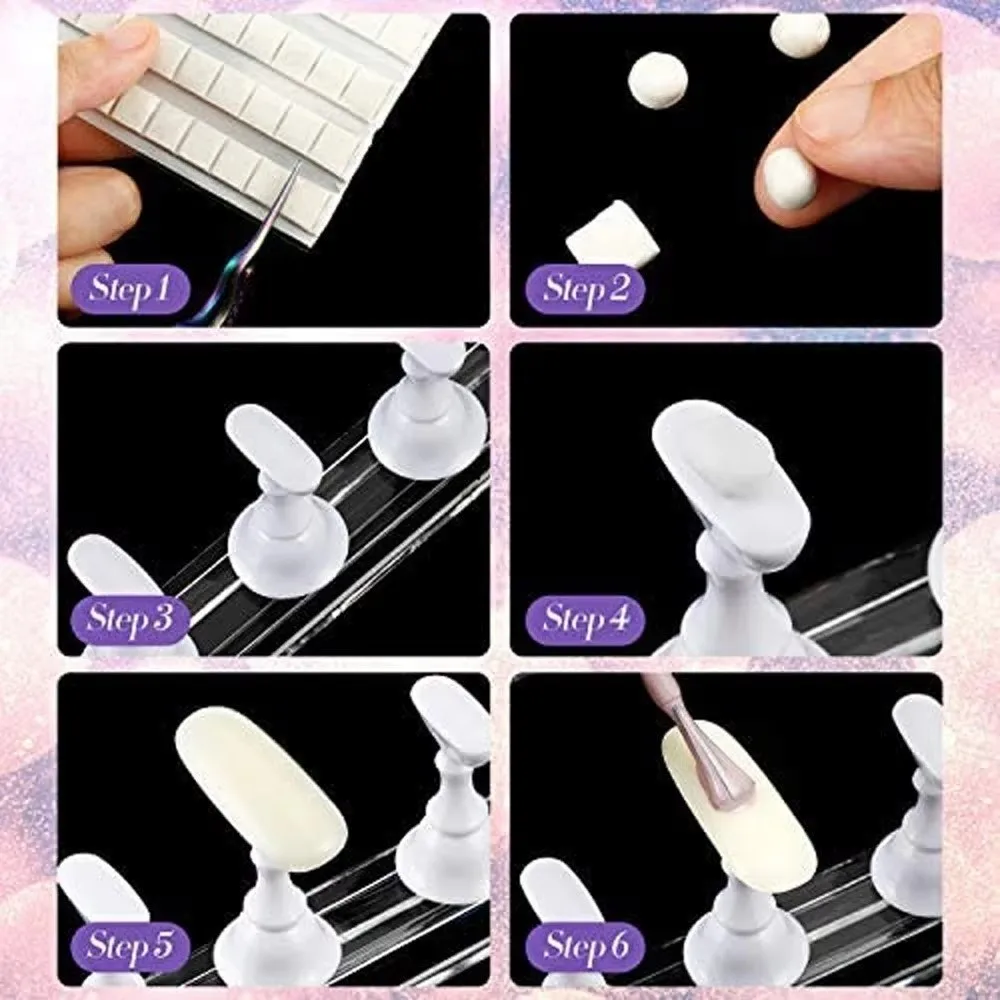 Step 1

Step 2

Step 3

Step 4

Step 5

Step 6