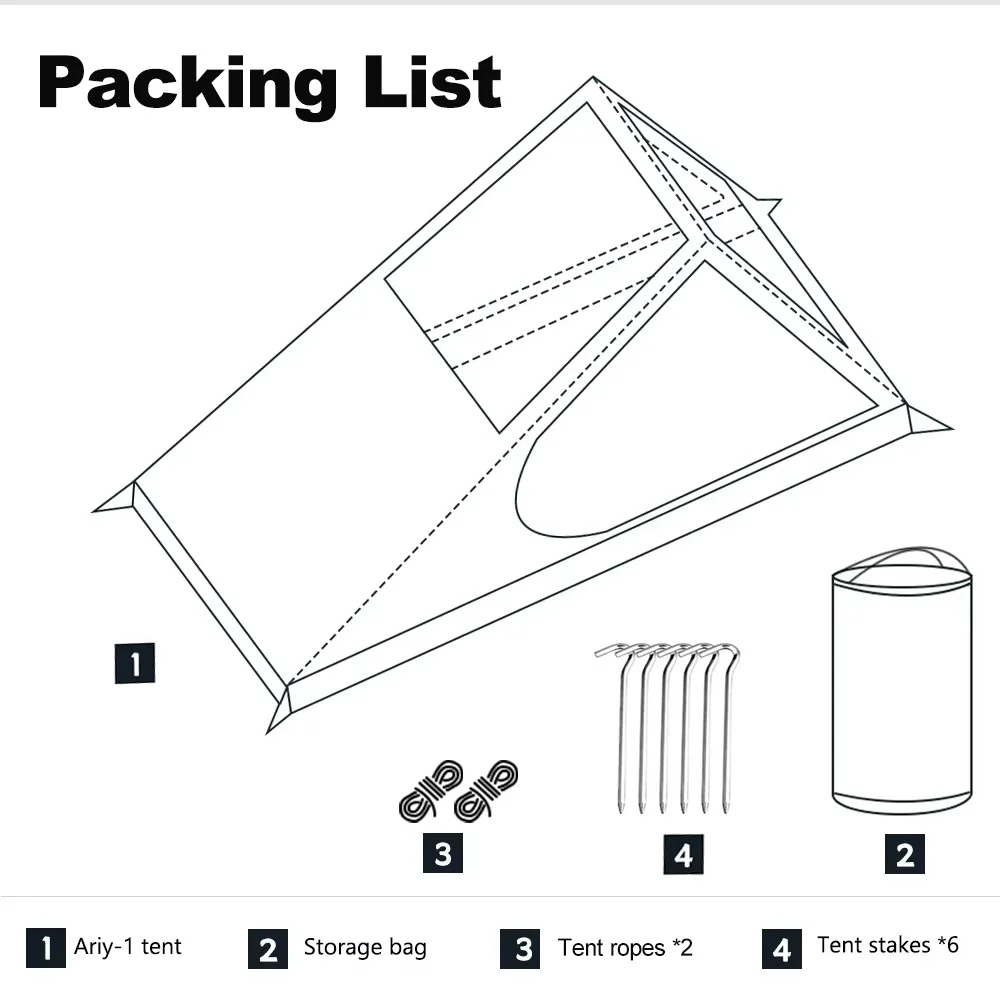 Packing List

1

3

4

2

1 Ariy-1 tent

2 Storage bag

3 Tent ropes *2

4 Tent stakes *6