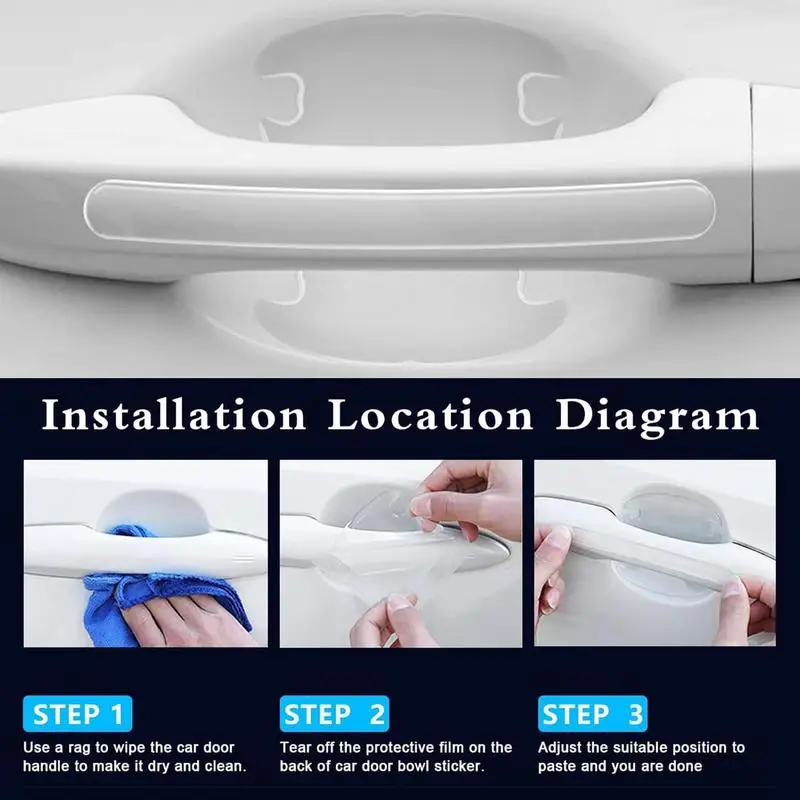 Installation Location Diagram

STEP 1
Use a rag to wipe the car door handle to make it dry and clean.

STEP 2
Tear off the protective film on the back of car door bowl sticker.

STEP 3
Adjust the suitable position to paste and you are done