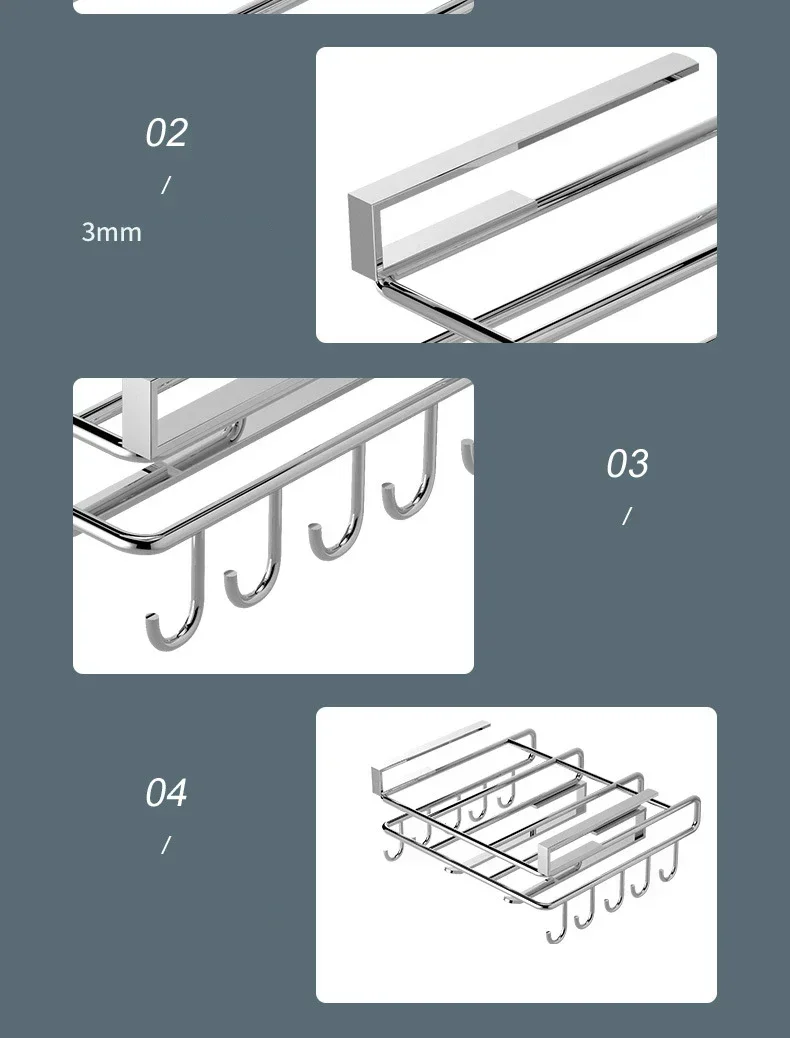 02

/

3mm

03

/

04

/