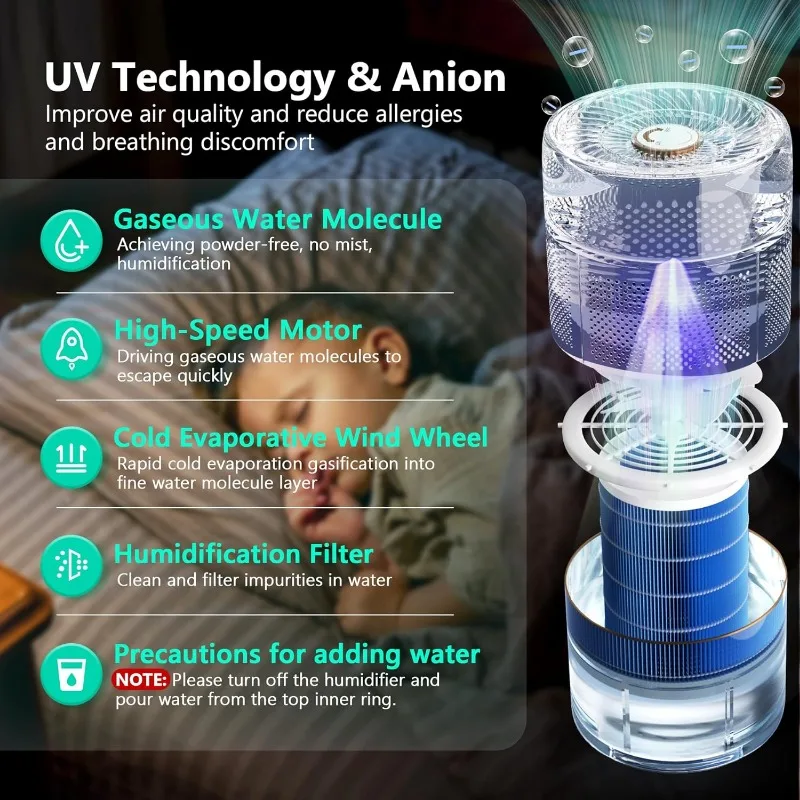 UV Technology & Anion
Improve air quality and reduce allergies and breathing discomfort

Gaseous Water Molecule
Achieving powder-free, no mist, humidification

High-Speed Motor
Driving gaseous water molecules to escape quickly

Cold Evaporative Wind Wheel
Rapid cold evaporation gasification into fine water molecule layer

Humidification Filter
Clean and filter impurities in water

Precautions for adding water
NOTE: Please turn off the humidifier and pour water from the top inner ring.