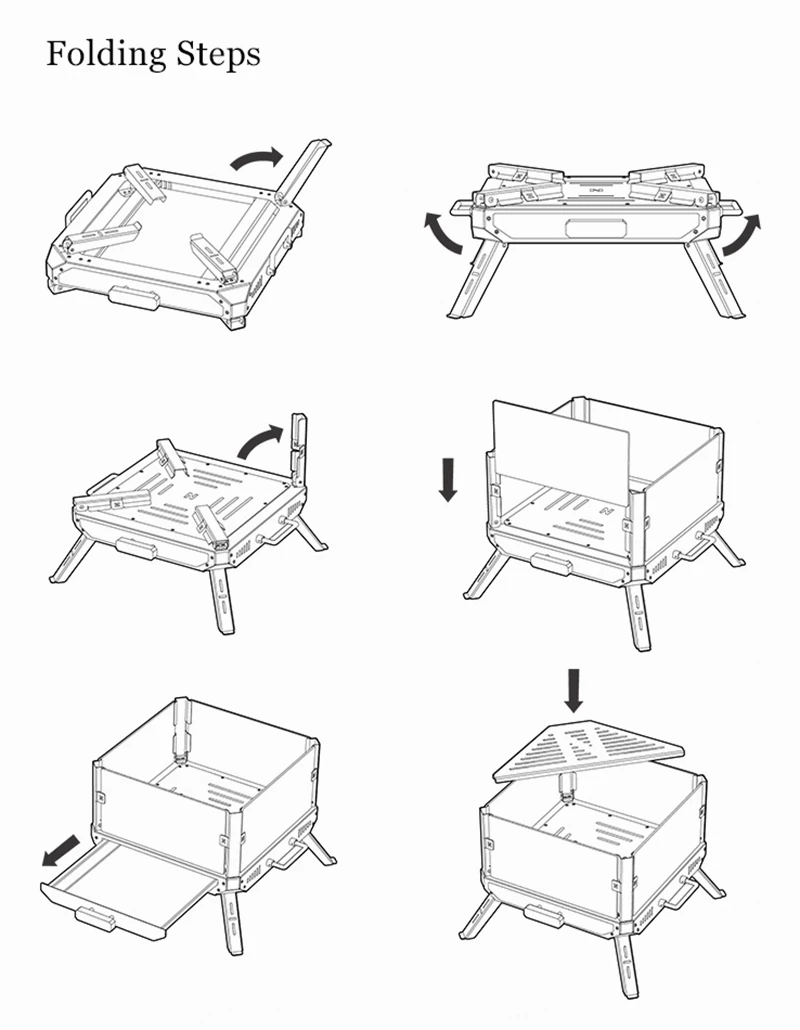 Folding Steps