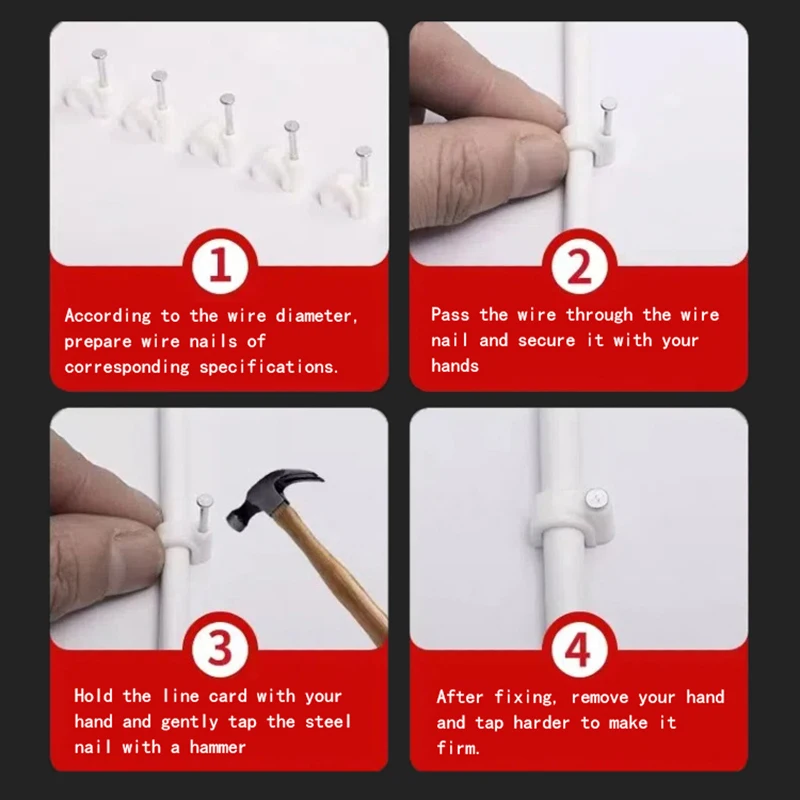 1

According to the wire diameter, prepare wire nails of corresponding specifications.

2

Pass the wire through the wire nail and secure it with your hands

3

Hold the line card with your hand and gently tap the steel nail with a hammer

4

After fixing, remove your hand and tap harder to make it firm.