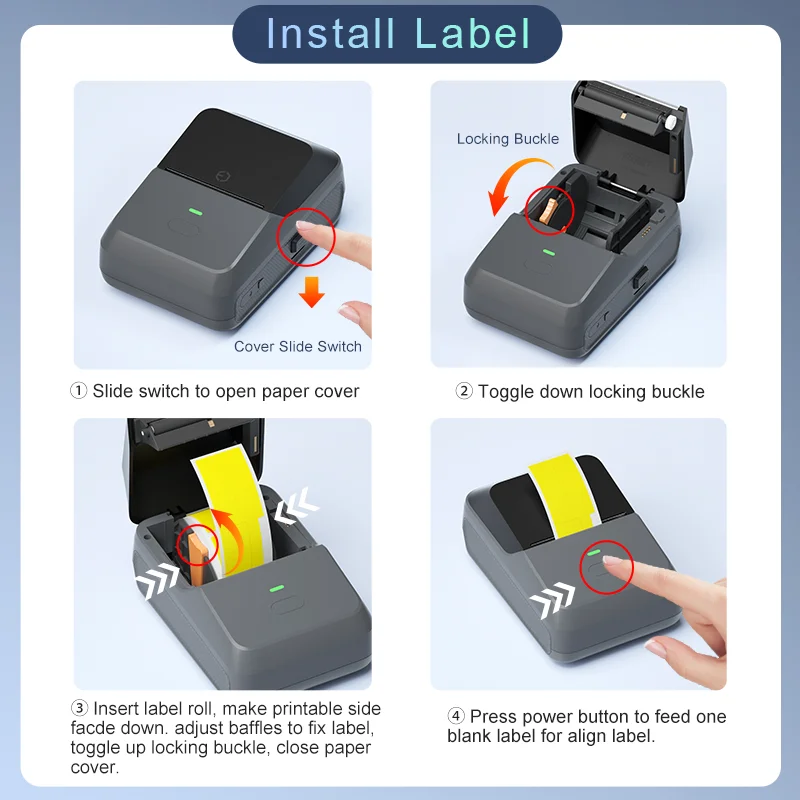 Install Label

Cover Slide Switch

① Slide switch to open paper cover

Locking Buckle

② Toggle down locking buckle

③ Insert label roll, make printable side facde down. adjust baffles to fix label, toggle up locking buckle, close paper cover.

④ Press power button to feed one blank label for align label.