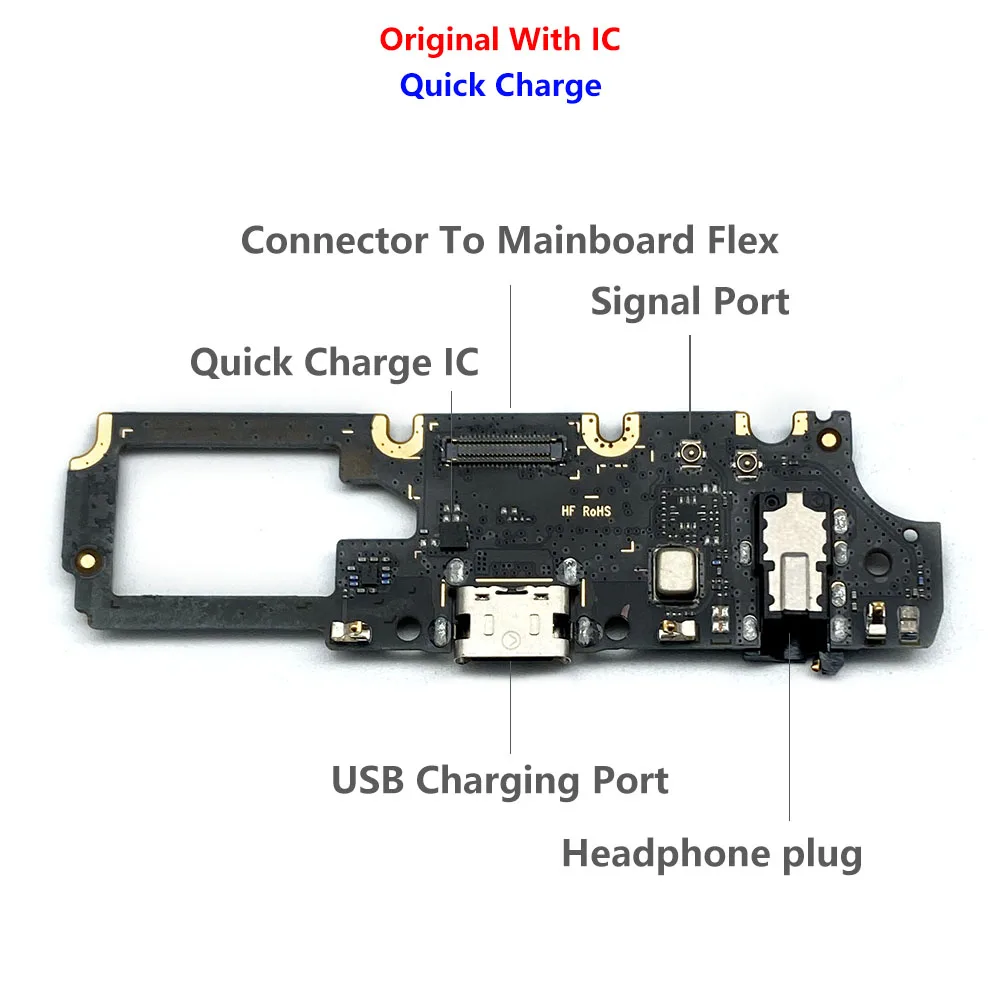 Original With IC
Quick Charge

Connector To Mainboard Flex

Signal Port

Quick Charge IC

HF RoHS

USB Charging Port

Headphone plug