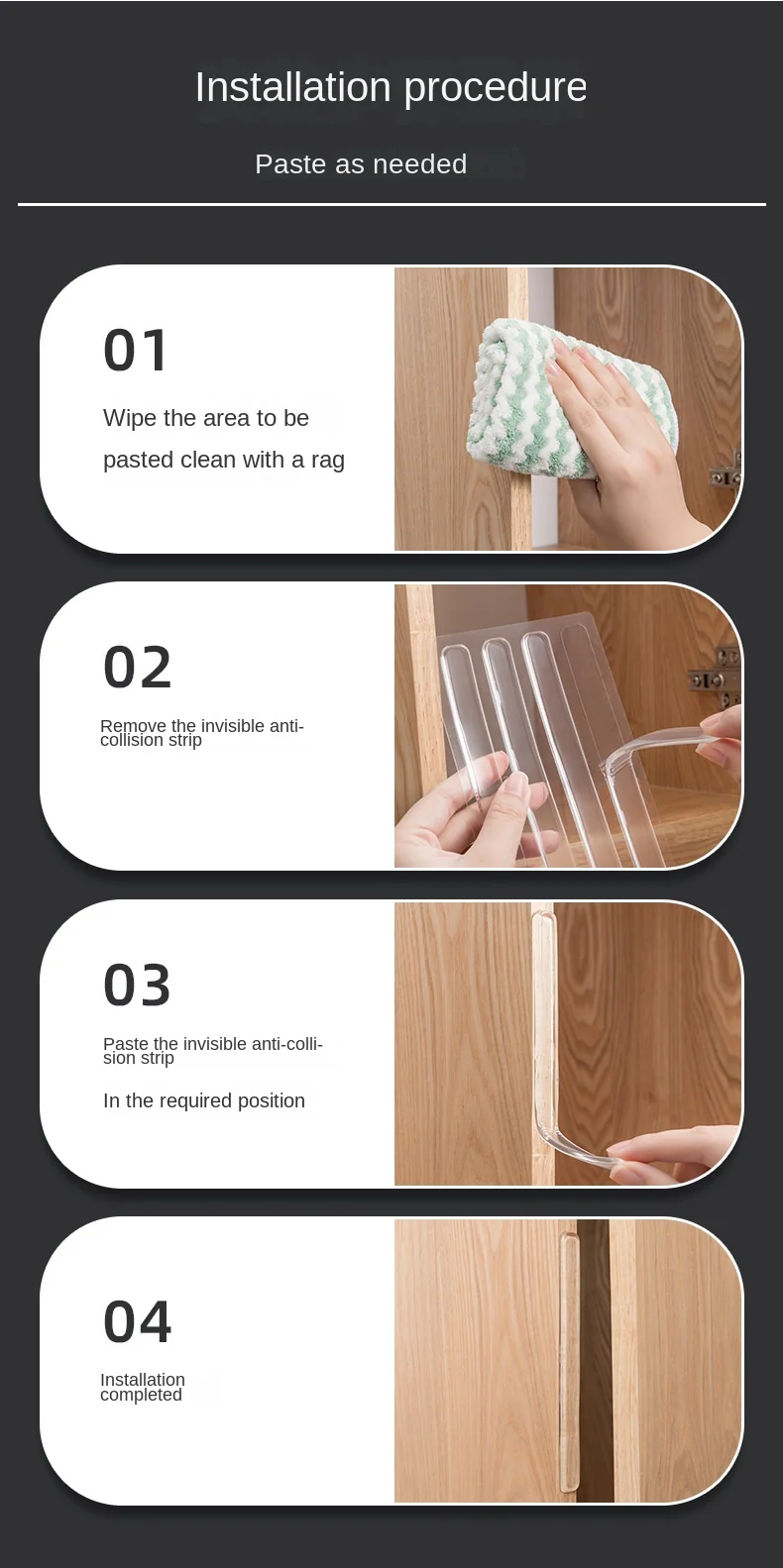 Installation procedure

Paste as needed

01

Wipe the area to be pasted clean with a rag

02

Remove the invisible anti-collision strip

03

Paste the invisible anti-collision strip

In the required position

04

Installation completed