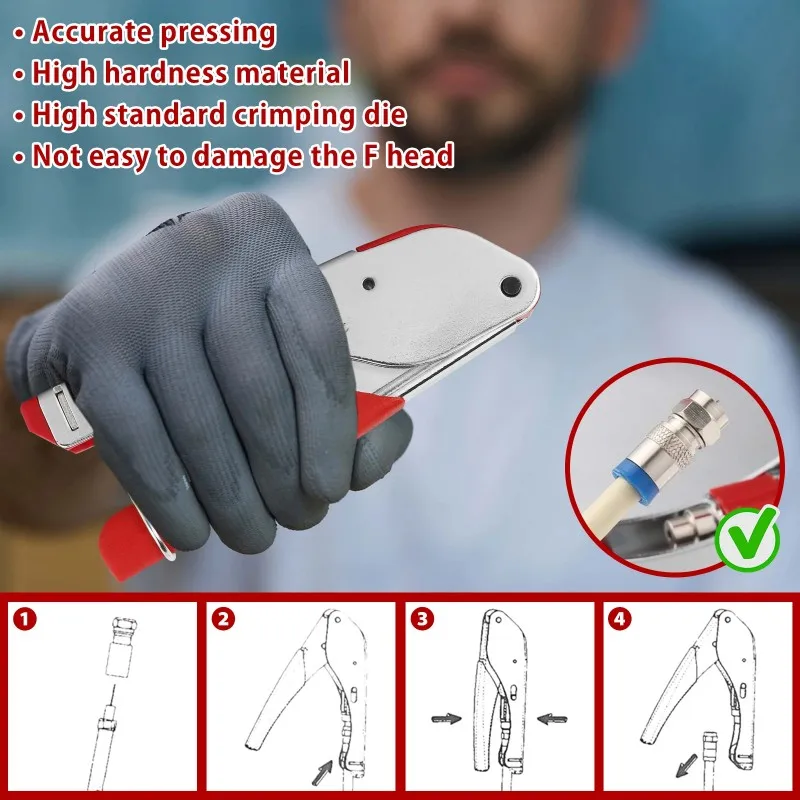 • Accurate pressing
• High hardness material
• High standard crimping die
• Not easy to damage the F head

1

2

3

4