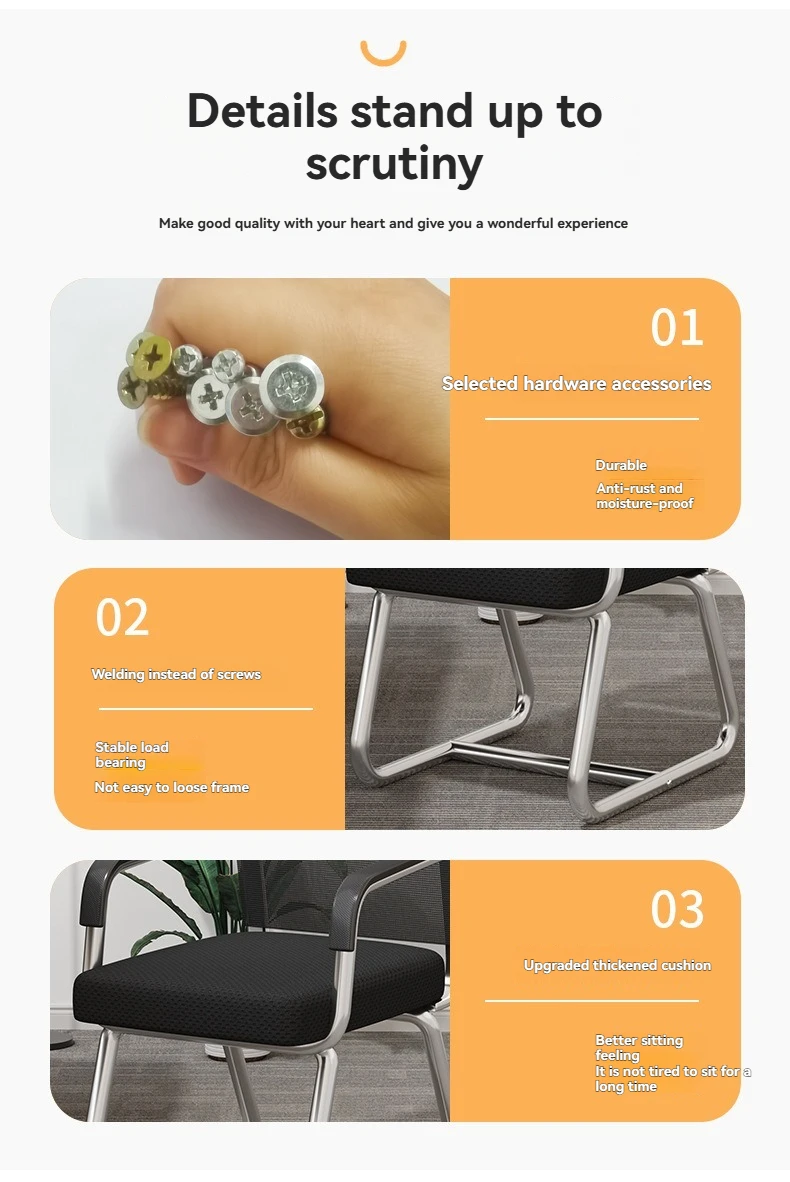 Details stand up to scrutiny

Make good quality with your heart and give you a wonderful experience

01

Selected hardware accessories

Durable

Anti-rust and moisture-proof

02

Welding instead of screws

Stable load bearing

Not easy to loose frame

03

Upgraded thickened cushion

Better sitting feeling

It is not tired to sit for a long time