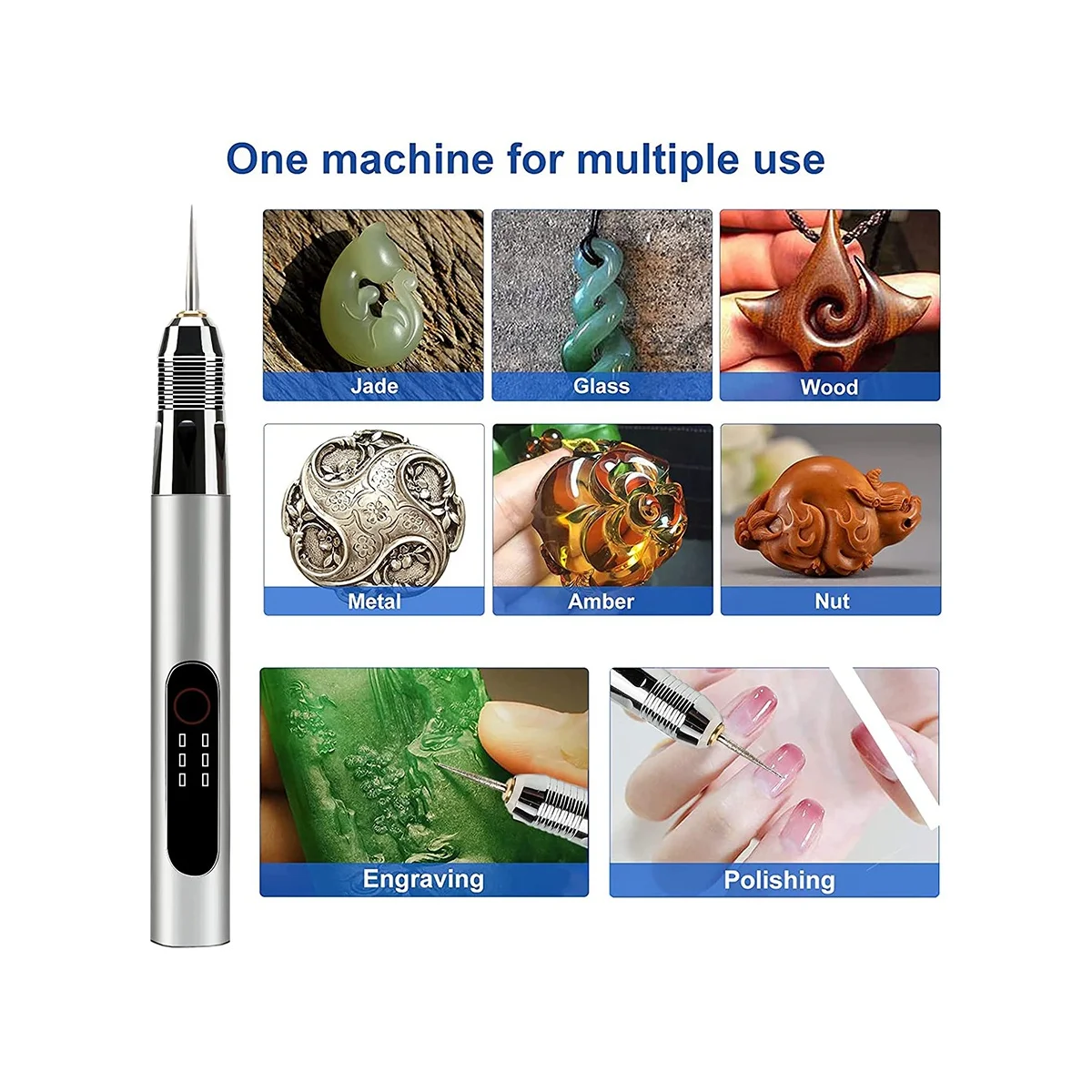 One machine for multiple use

Jade

Glass

Wood

Metal

Amber

Nut

Engraving

Polishing