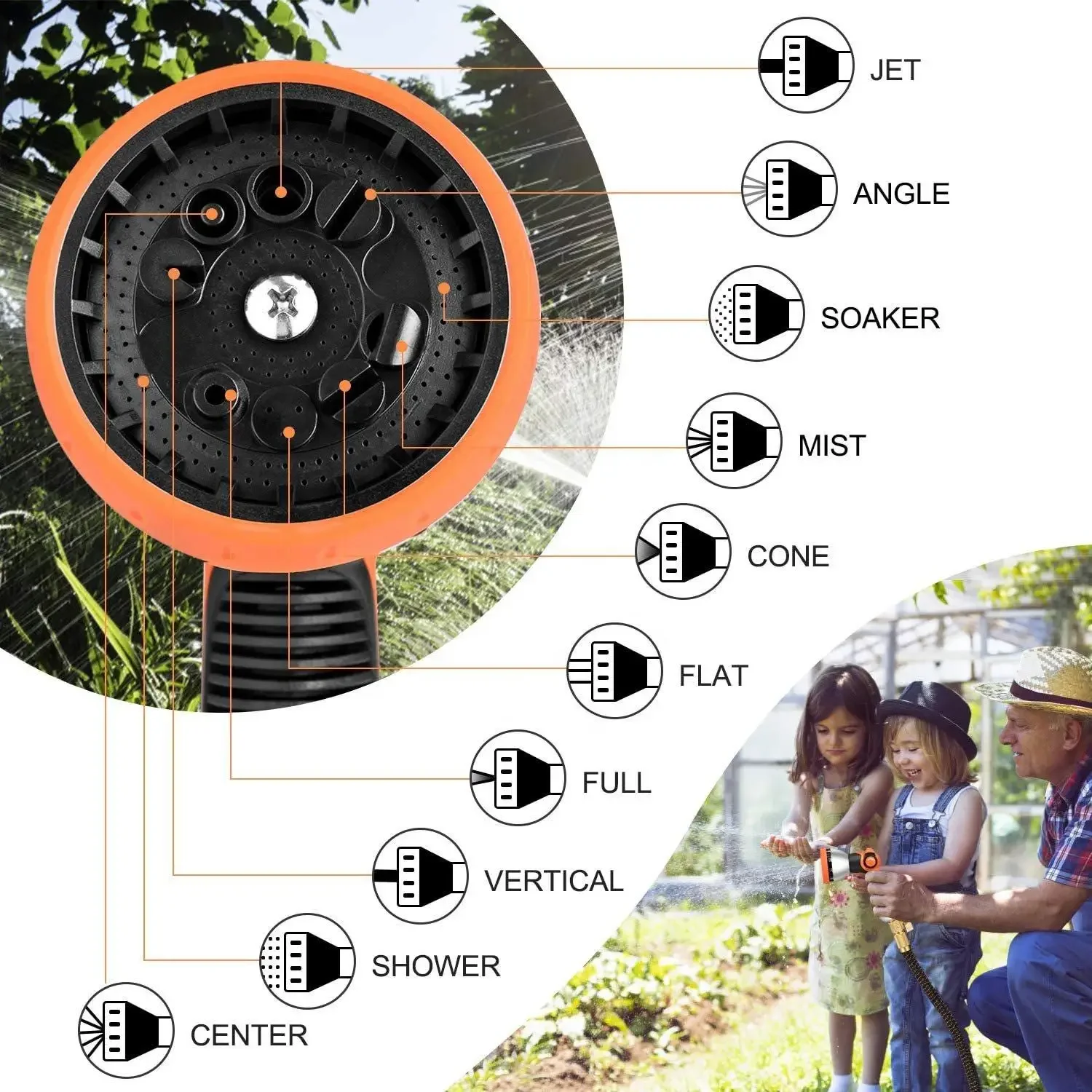 JET

ANGLE

SOAKER

MIST

CONE

FLAT

FULL

VERTICAL

SHOWER

CENTER