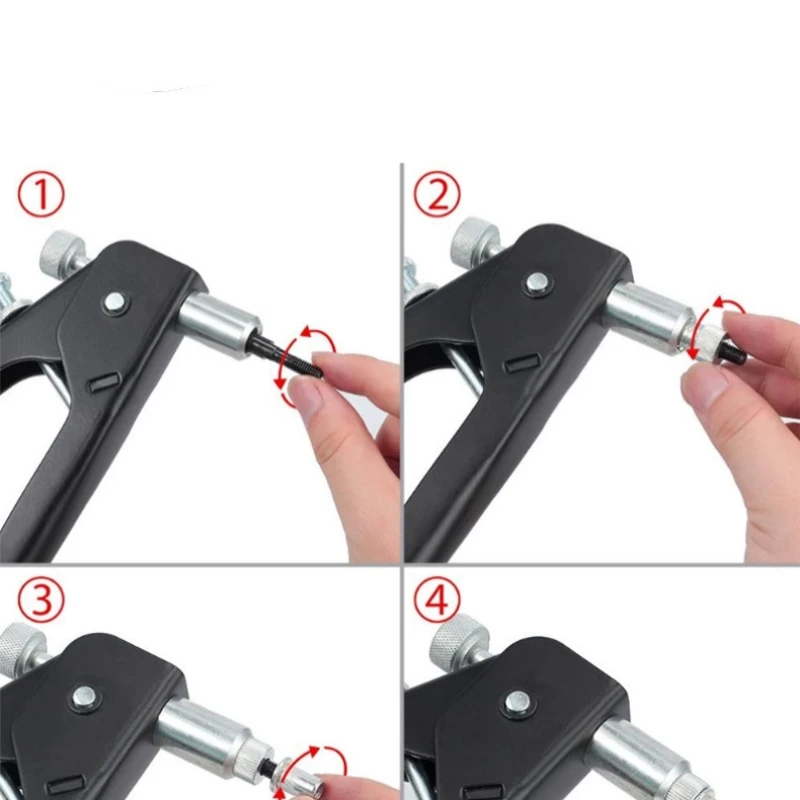 ①
②
③
④