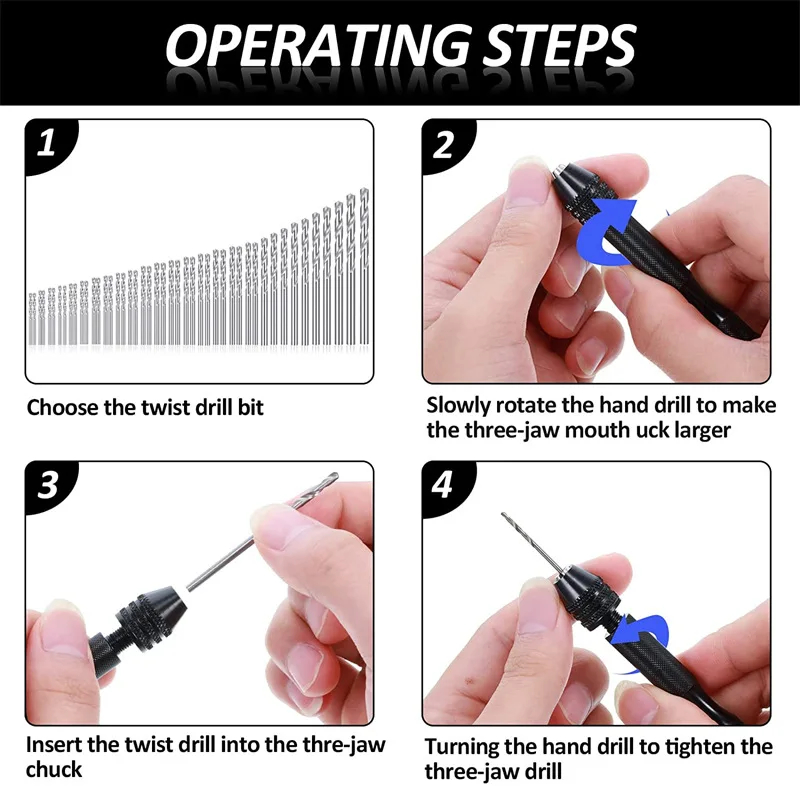 OPERATING STEPS

1

Choose the twist drill bit

2

Slowly rotate the hand drill to make the three-jaw mouth uck larger

3

Insert the twist drill into the thre-jaw chuck

4

Turning the hand drill to tighten the three-jaw drill