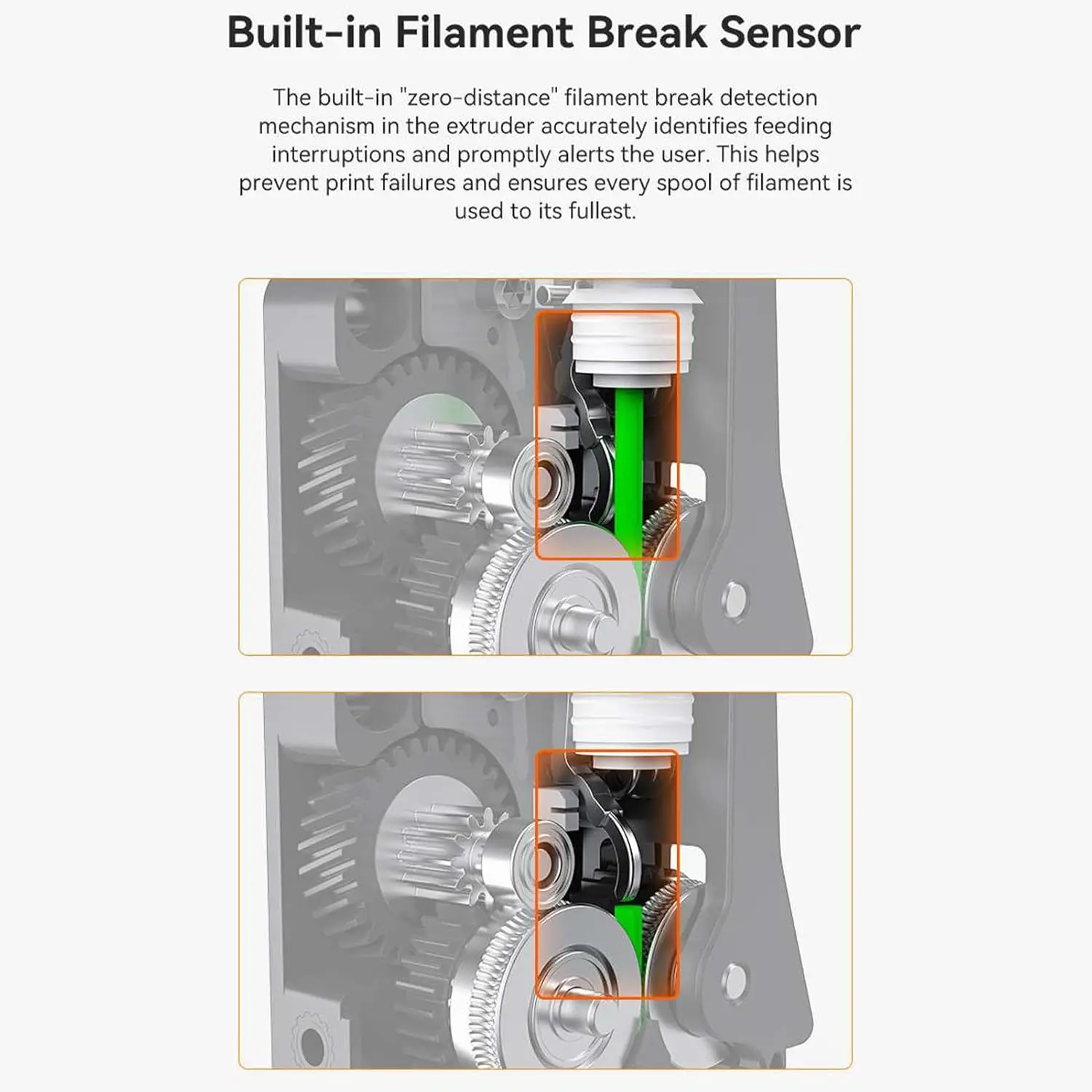 Built-in Filament Break Sensor

The built-in "zero-distance" filament break detection mechanism in the extruder accurately identifies feeding interruptions and promptly alerts the user. This helps prevent print failures and ensures every spool of filament is used to its fullest.