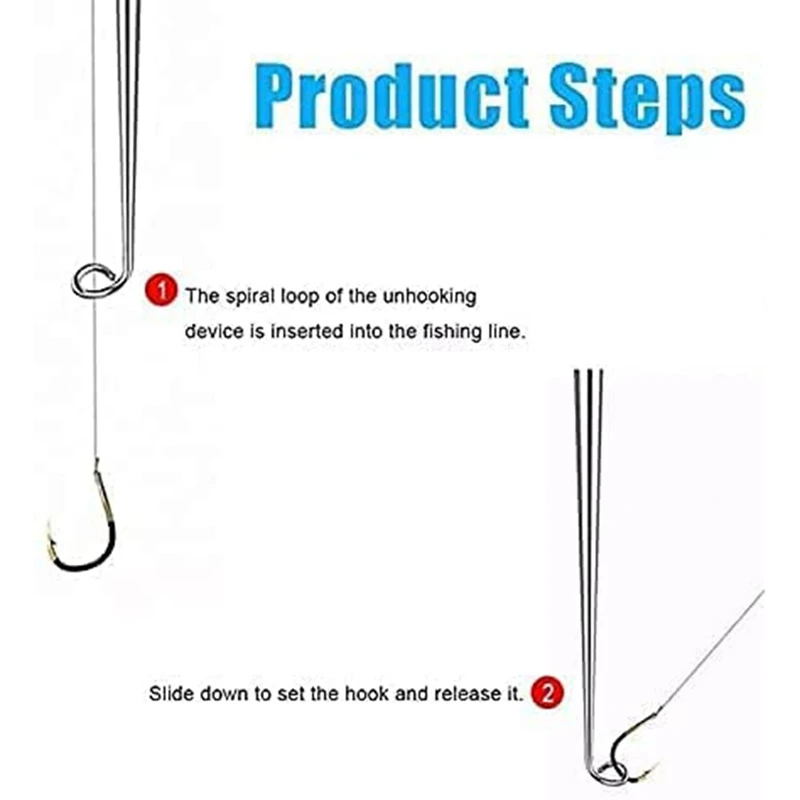 Product Steps

1 The spiral loop of the unhooking device is inserted into the fishing line.

Slide down to set the hook and release it. 2