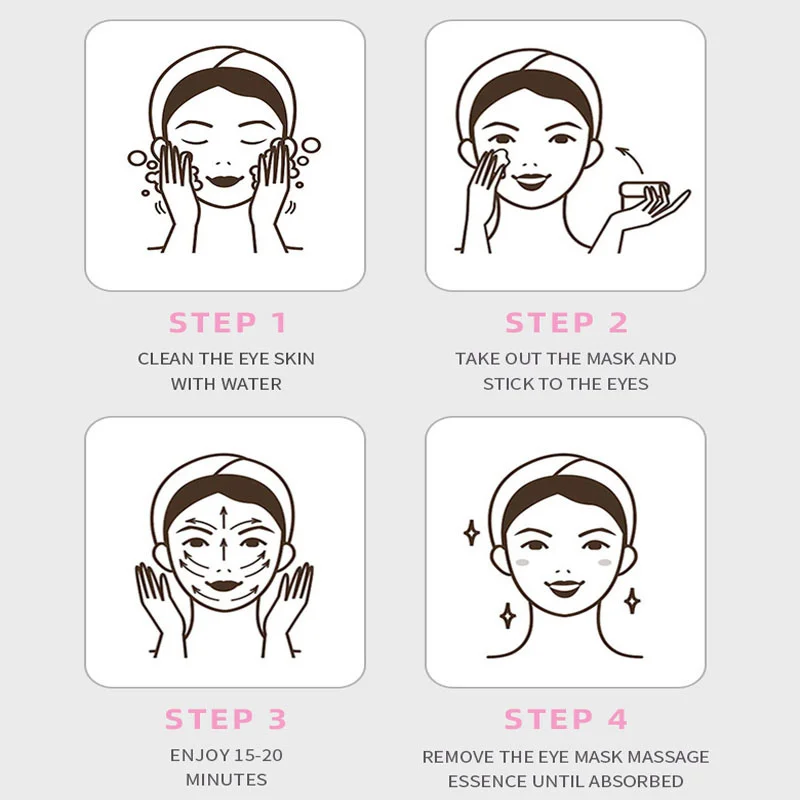 STEP 1

CLEAN THE EYE SKIN WITH WATER

STEP 2

TAKE OUT THE MASK AND STICK TO THE EYES

STEP 3

ENJOY 15-20 MINUTES

STEP 4

REMOVE THE EYE MASK MASSAGE ESSENCE UNTIL ABSORBED