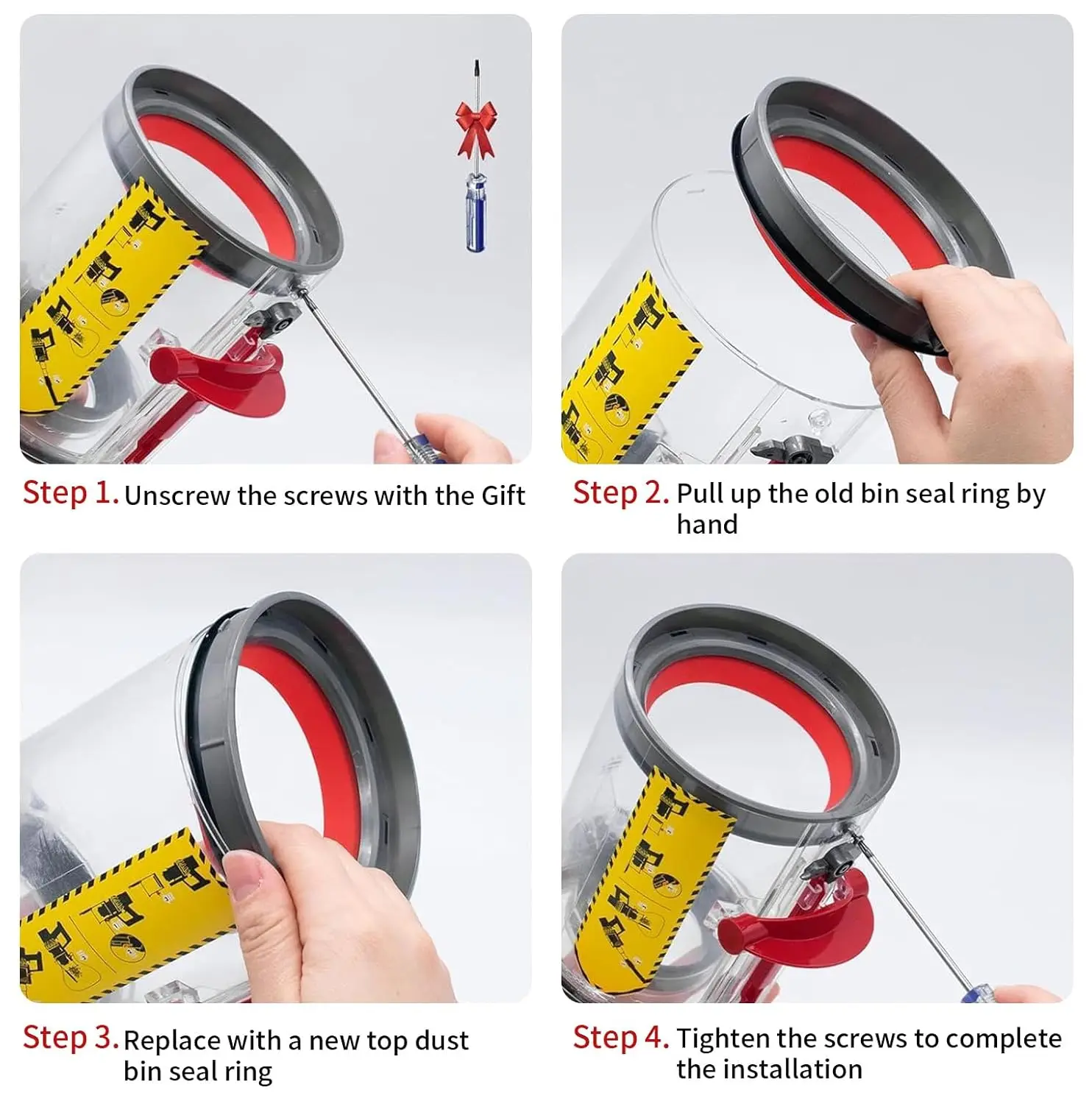 Step 1. Unscrew the screws with the Gift

Step 2. Pull up the old bin seal ring by hand

Step 3. Replace with a new top dust bin seal ring

Step 4. Tighten the screws to complete the installation