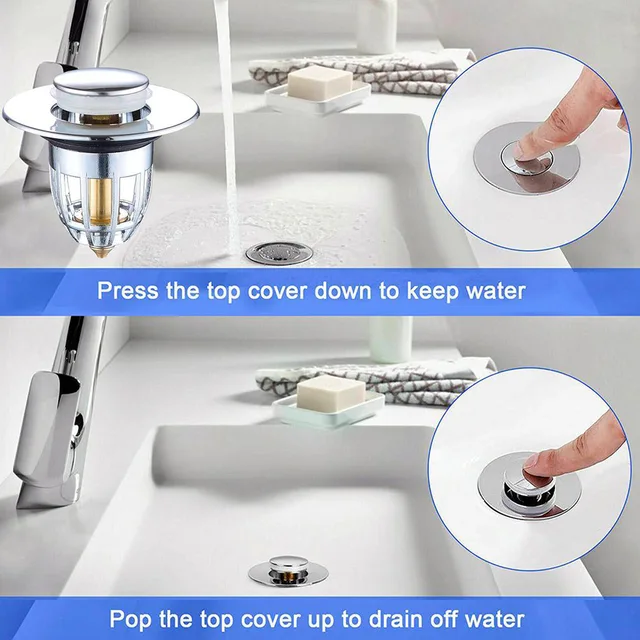 Press the top cover down to keep water

Pop the top cover up to drain off water