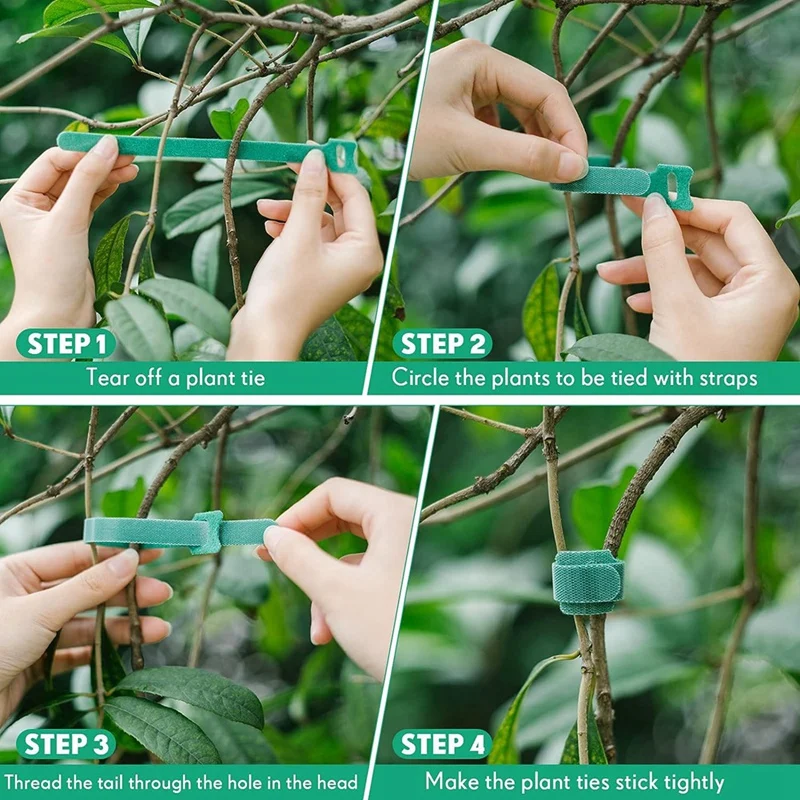 STEP 1
Tear off a plant tie

STEP 2
Circle the plants to be tied with straps

STEP 3
Thread the tail through the hole in the head

STEP 4
Make the plant ties stick tightly