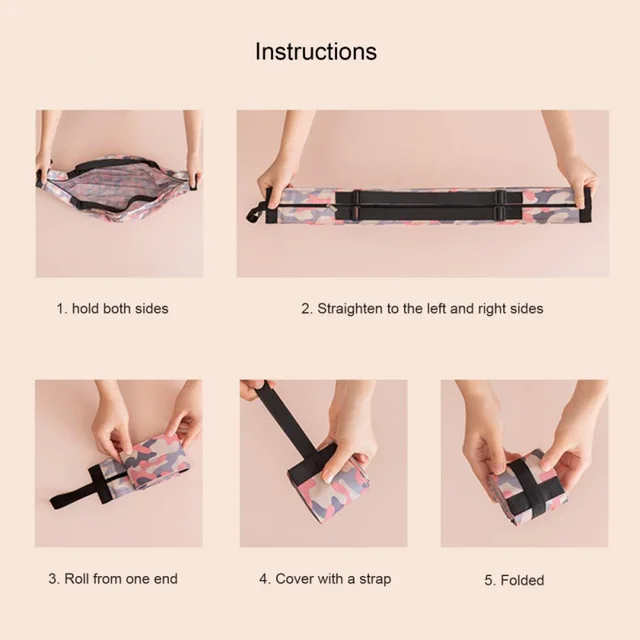 Instructions

1. hold both sides

2. Straighten to the left and right sides

3. Roll from one end

4. Cover with a strap

5. Folded