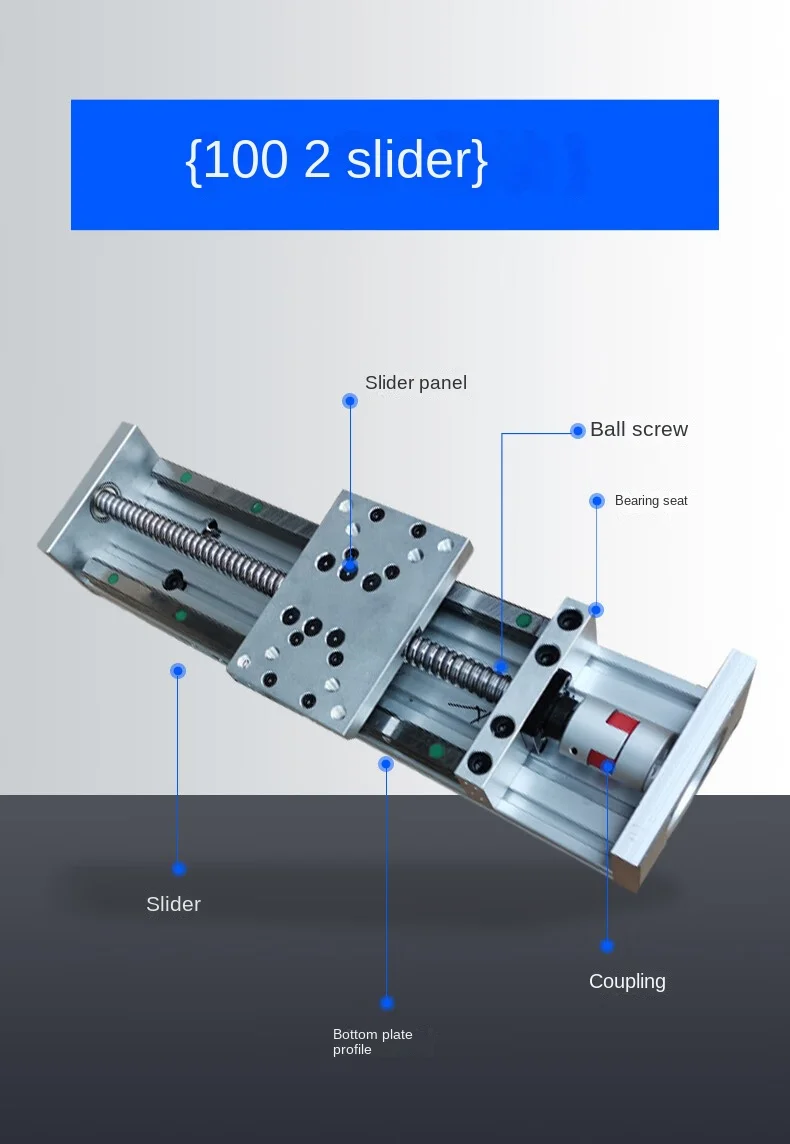 {100 2 slider}

Slider panel

Ball screw

Bearing seat

Slider

Coupling

Bottom plate profile