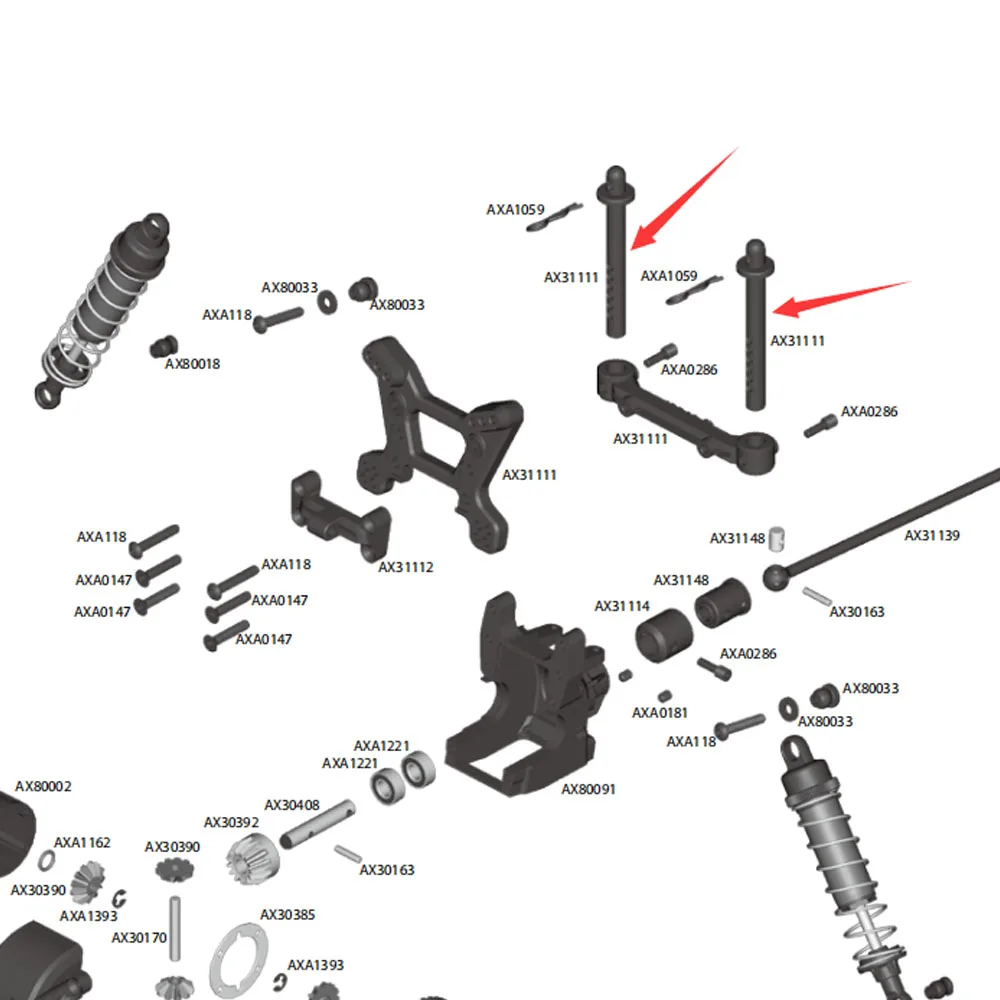 AXA1059
AX31111
AXA1059
AX31111
AX80033
AX80033
AXA118
AX80018
AXA0286
AXA0286
AX31111
AX31111
AX31112
AXA118
AXA0147
AXA0147
AXA118
AXA0147
AXA0147
AX31148
AX31139
AX31148
AX31114
AX30163
AXA0286
AXA0181
AX80033
AX80033
AXA118
AXA1221
AXA1221
AX80091
AX80002
AX30408
AX30392
AXA1162
AX30390
AX30163
AX30390
AXA1393
AX30385
AX30170
AXA1393