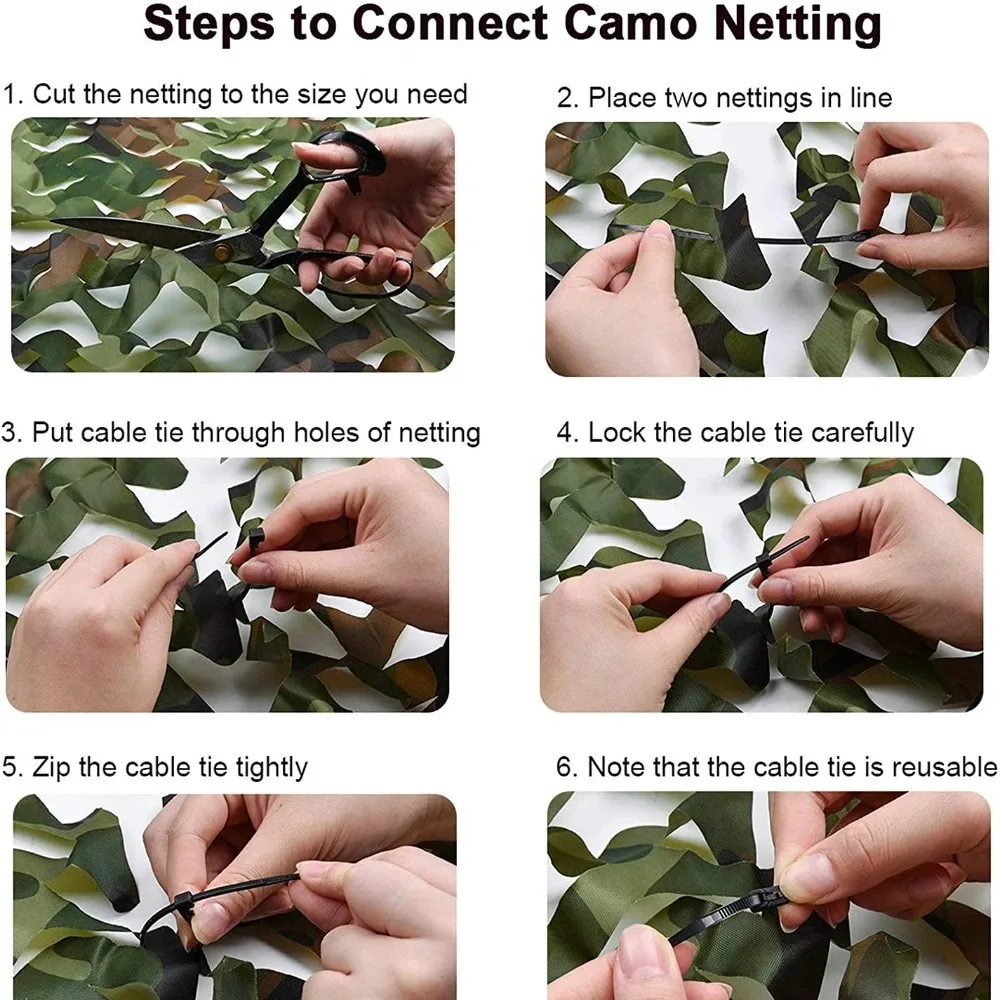 Steps to Connect Camo Netting

1. Cut the netting to the size you need

2. Place two nettings in line

3. Put cable tie through holes of netting

4. Lock the cable tie carefully

5. Zip the cable tie tightly

6. Note that the cable tie is reusable