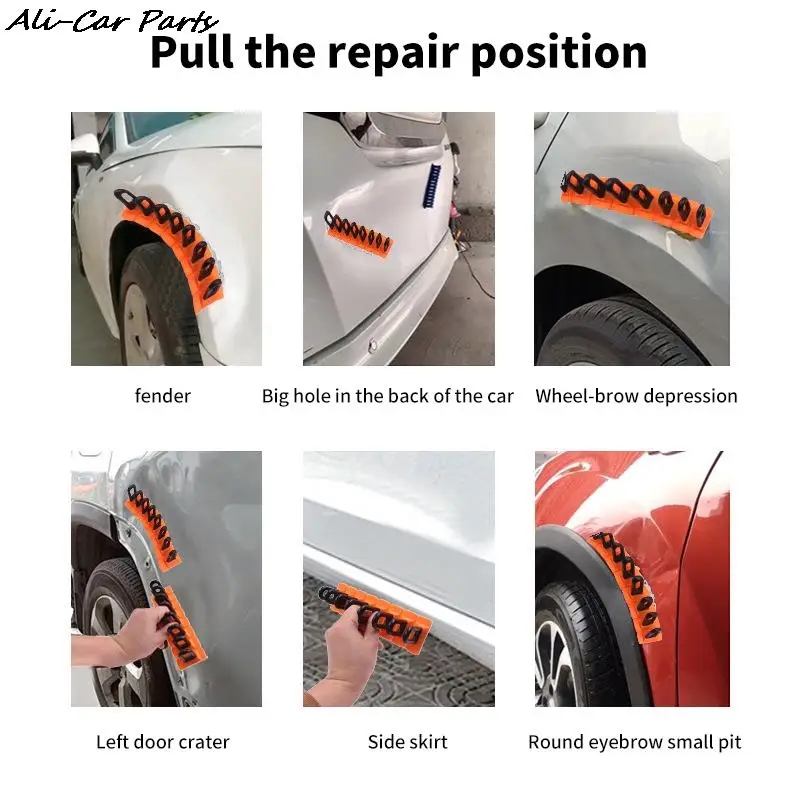 Ali-Car Parts

Pull the repair position

fender

Big hole in the back of the car

Wheel-brow depression

Left door crater

Side skirt

Round eyebrow small pit