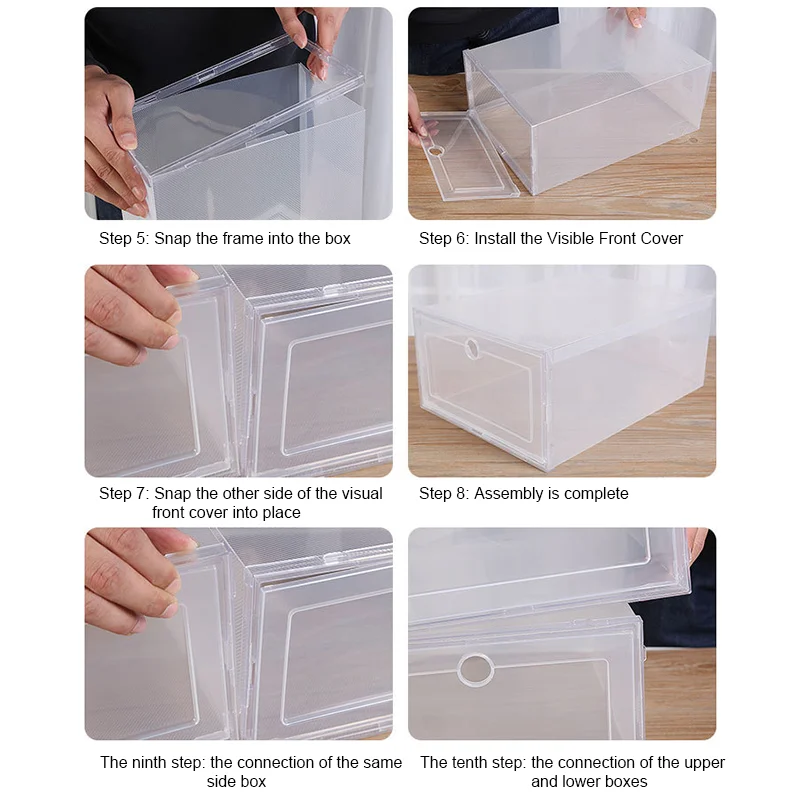 Step 5: Snap the frame into the box

Step 6: Install the Visible Front Cover

Step 7: Snap the other side of the visual front cover into place

Step 8: Assembly is complete

The ninth step: the connection of the same side box

The tenth step: the connection of the upper and lower boxes