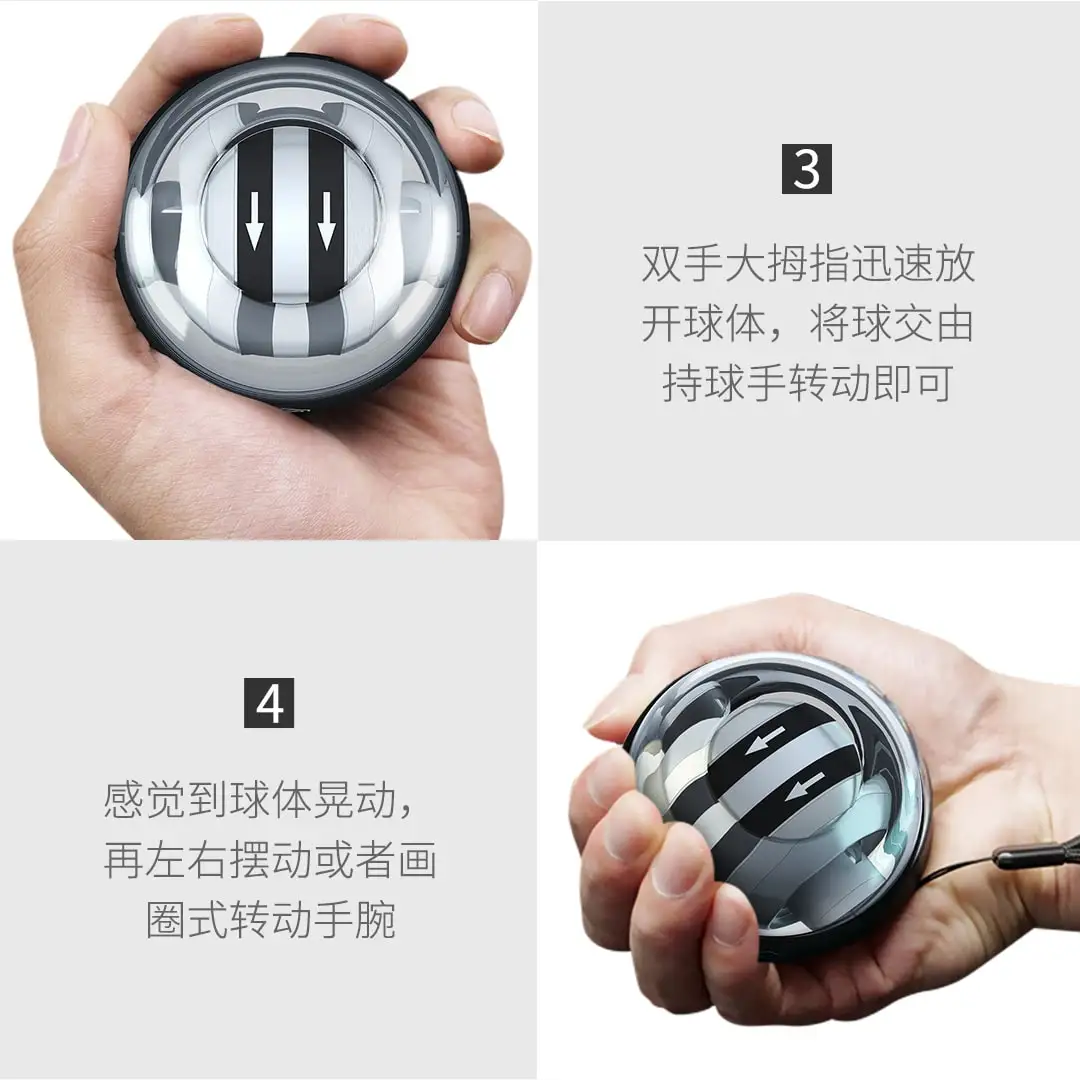 3

双手大拇指迅速放开球体，将球交由持球手转动即可

4

感觉到球体晃动，再左右摆动或者画圈式转动手腕