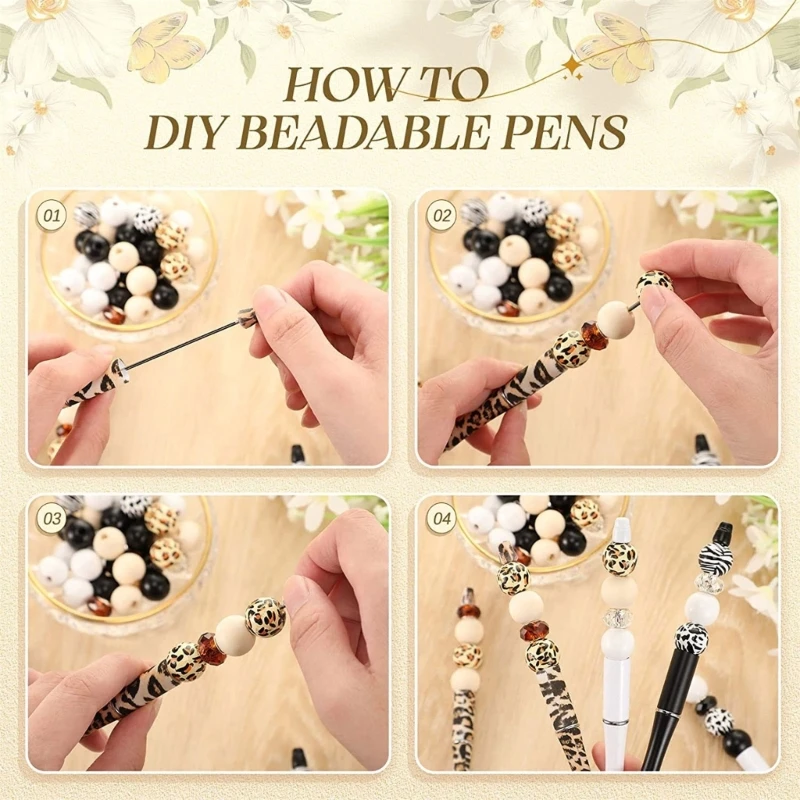 HOW TO
DIY BEADABLE PENS

01

02

03

04