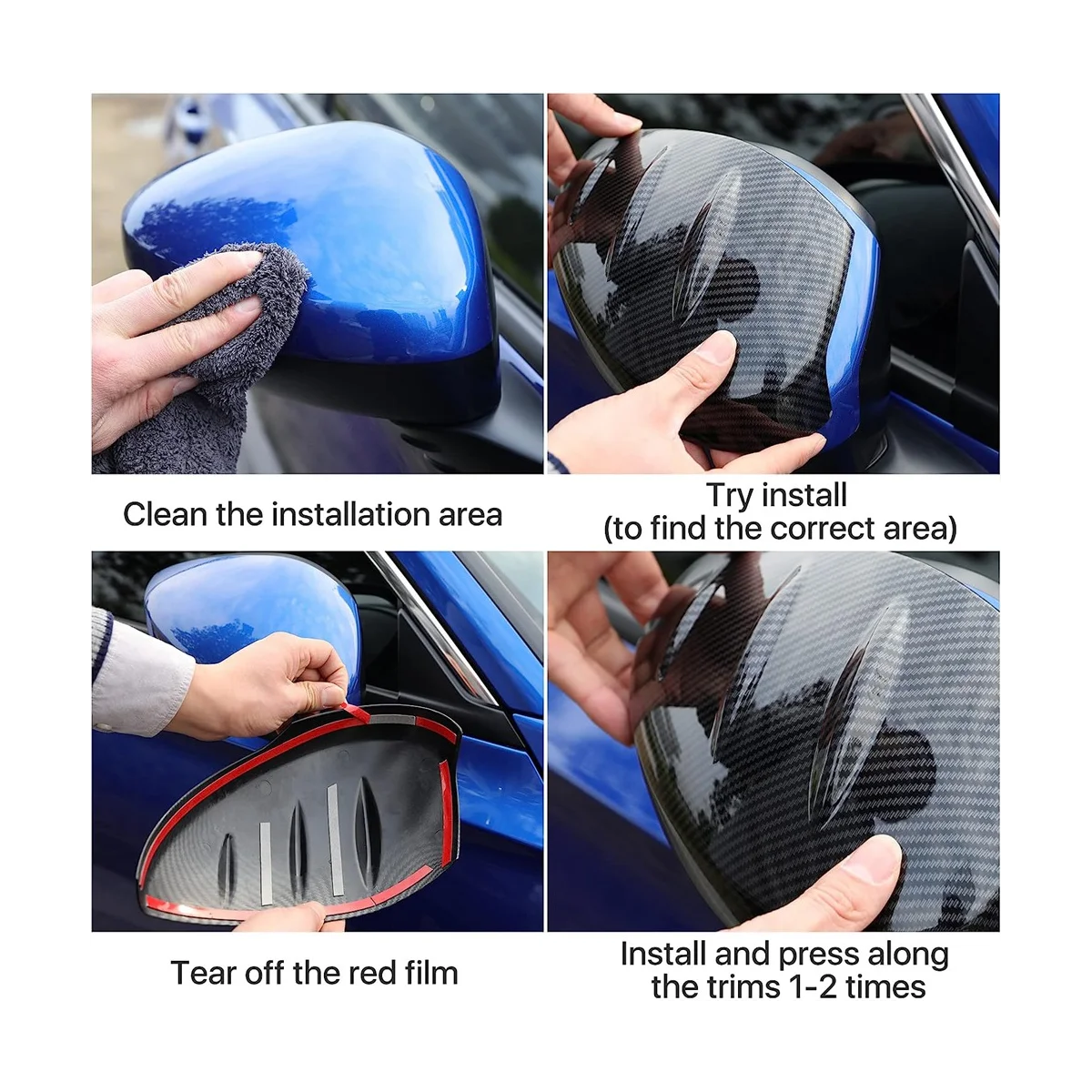 Clean the installation area

Try install
(to find the correct area)

Tear off the red film

Install and press along the trims 1-2 times