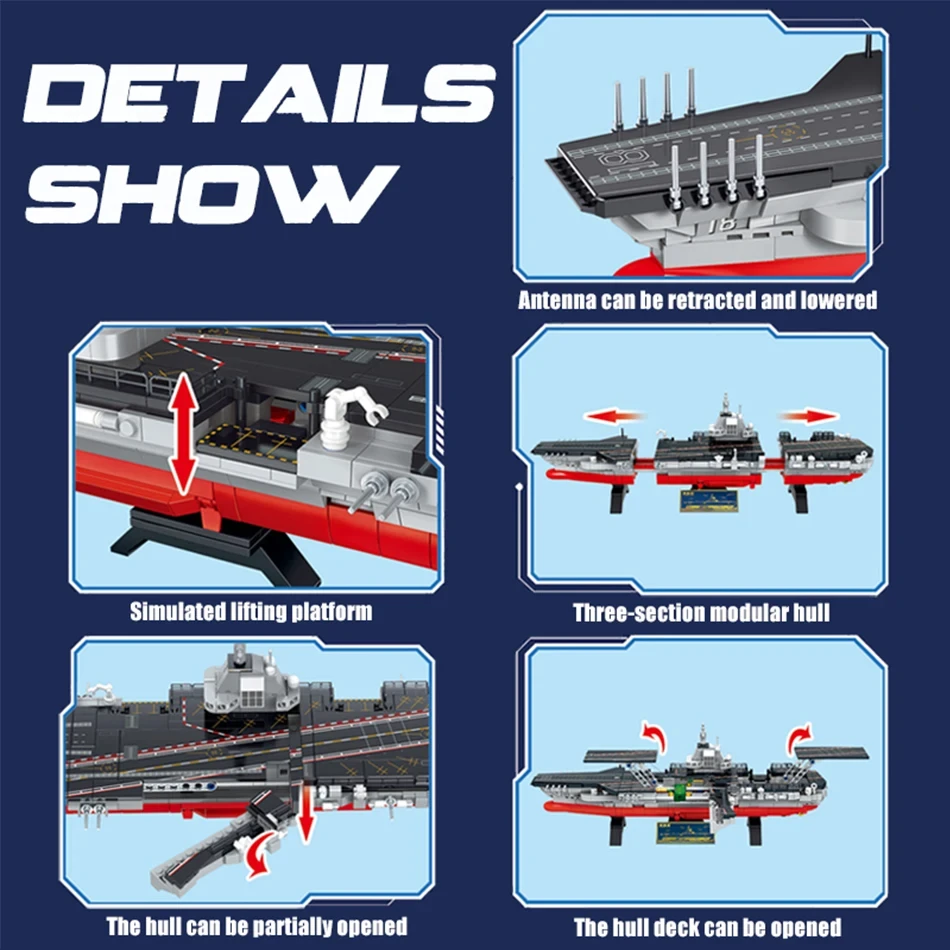 DETAILS SHOW

18

18

Antenna can be retracted and lowered

Simulated lifting platform

Three-section modular hull

The hull can be partially opened

The hull deck can be opened