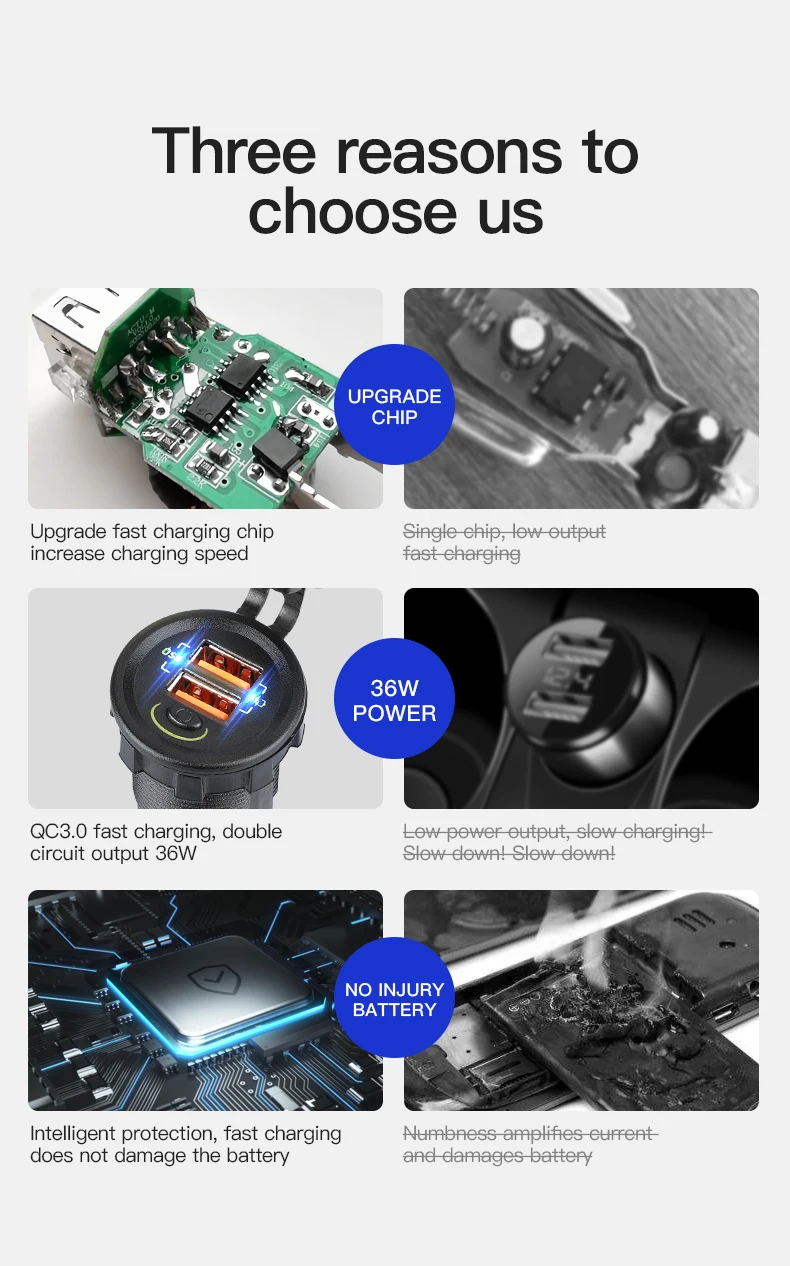 Three reasons to choose us

UPGRADE CHIP

Upgrade fast charging chip increase charging speed

Single chip, low output fast charging

36W POWER

QC3.0 fast charging, double circuit output 36W

Low power output, slow charging! Slow down! Slow down!

NO INJURY BATTERY

Intelligent protection, fast charging does not damage the battery

Numbness amplifies current and damages battery